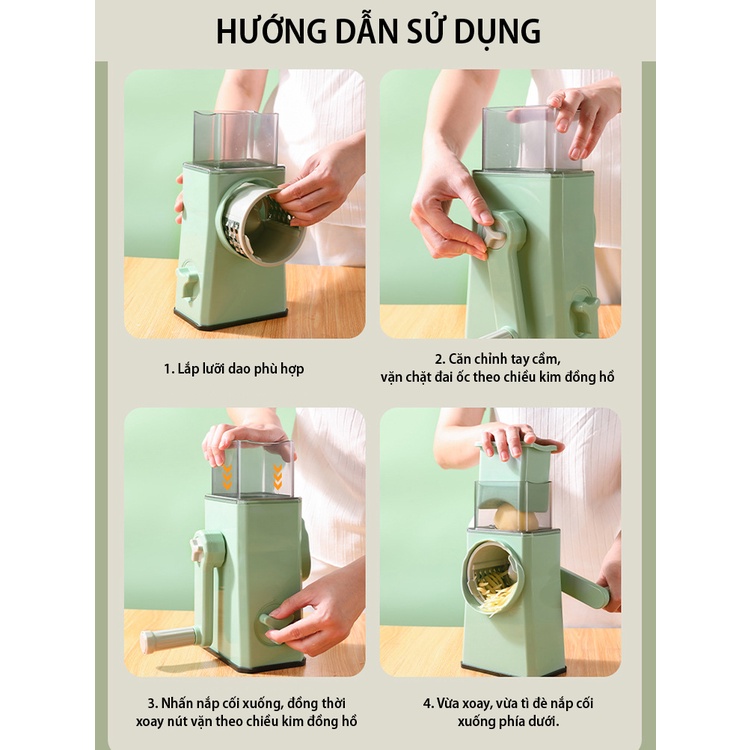 HƯỚNG DẪN SỬ DỤNG

1. Lắp lưỡi dao phù hợp

2. Căn chỉnh tay cầm, vặn chặt đai ốc theo chiều kim đồng hồ

3. Nhấn nắp cối xuống, đồng thời xoay nút vặn theo chiều kim đồng hồ

4. Vừa xoay, vừa tì đè nắp cối xuống phía dưới.