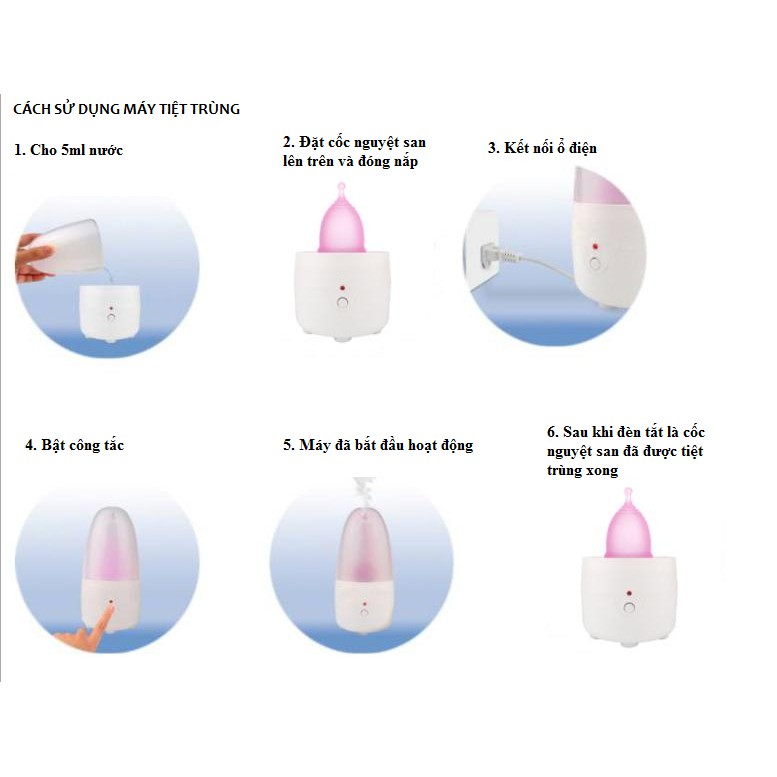 CÁCH SỬ DỤNG MÁY TIỆT TRÙNG

1. Cho 5ml nước

2. Đặt cốc nguyệt san lên trên và đóng nắp

3. Kết nối ổ điện

4. Bật công tắc

5. Máy đã bắt đầu hoạt động

6. Sau khi đèn tắt là cốc nguyệt san đã được tiệt trùng xong