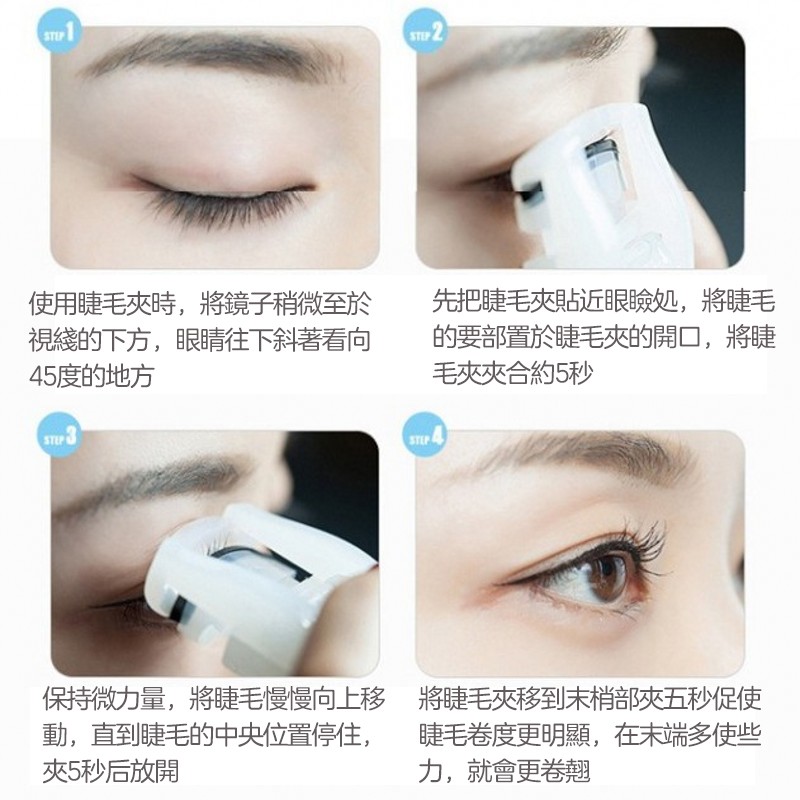 STEP 1

使用睫毛夾時，將鏡子稍微至於視綫的下方，眼睛往下斜著看向45度的地方

STEP 2

先把睫毛夾貼近眼瞼処，將睫毛的要部置於睫毛夾的開口，將睫毛夾夾合約5秒

STEP 3

保持微力量，將睫毛慢慢向上移動，直到睫毛的中央位置停住，夾5秒后放開

STEP 4

將睫毛夾移到末梢部夾五秒促使睫毛卷度更明顯，在末端多使些力，就會更卷翹