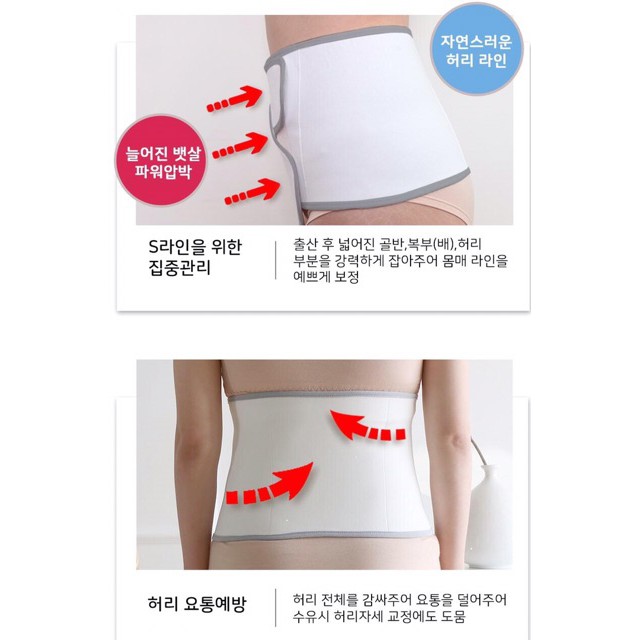 자연스러운
허리 라인

늘어진 뱃살
파워압박

S라인을 위한
집중관리

출산 후 넓어진 골반,복부(배),허리 부분을 강력하게 잡아주어 몸매 라인을 예쁘게 보정

허리 요통예방

허리 전체를 감싸주어 요통을 덜어주어 수유시 허리자세 교정에도 도움