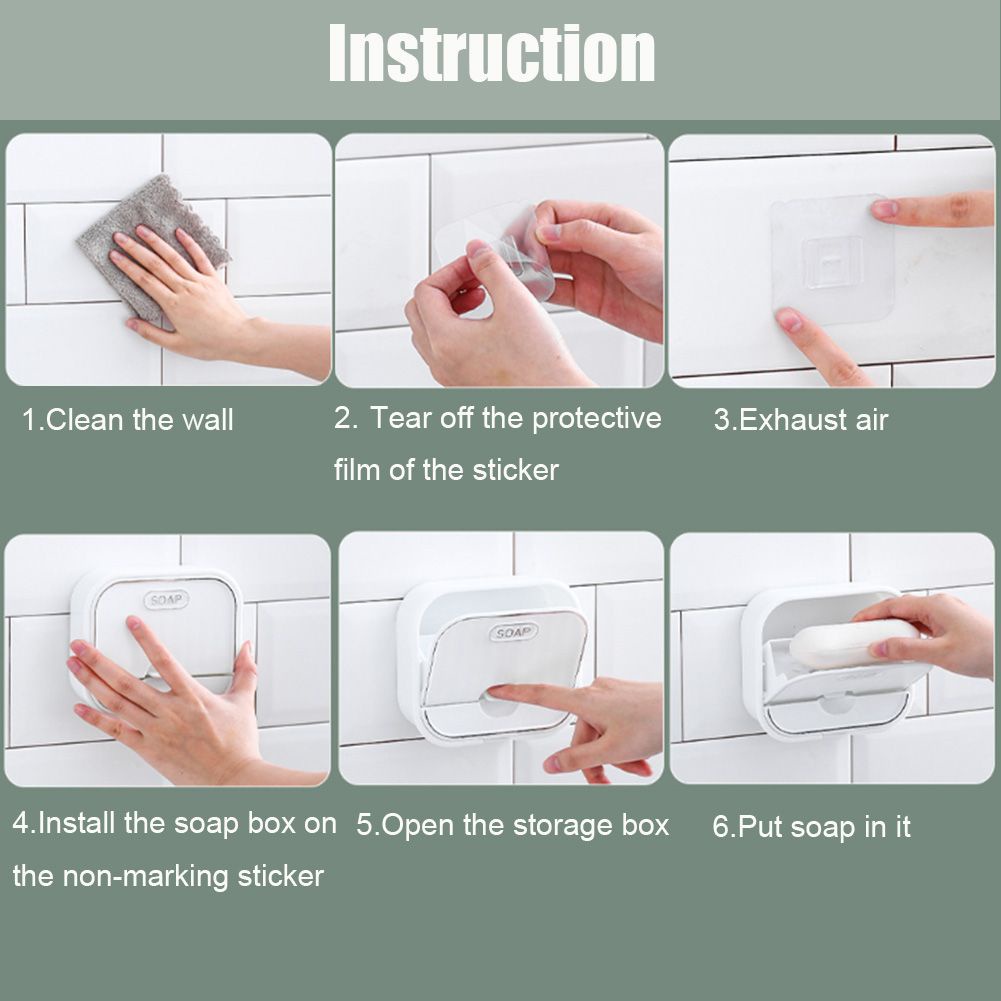 Instruction

1.Clean the wall

2. Tear off the protective film of the sticker

3.Exhaust air

SOAP

SOAP

4.Install the soap box on the non-marking sticker

5.Open the storage box

6.Put soap in it