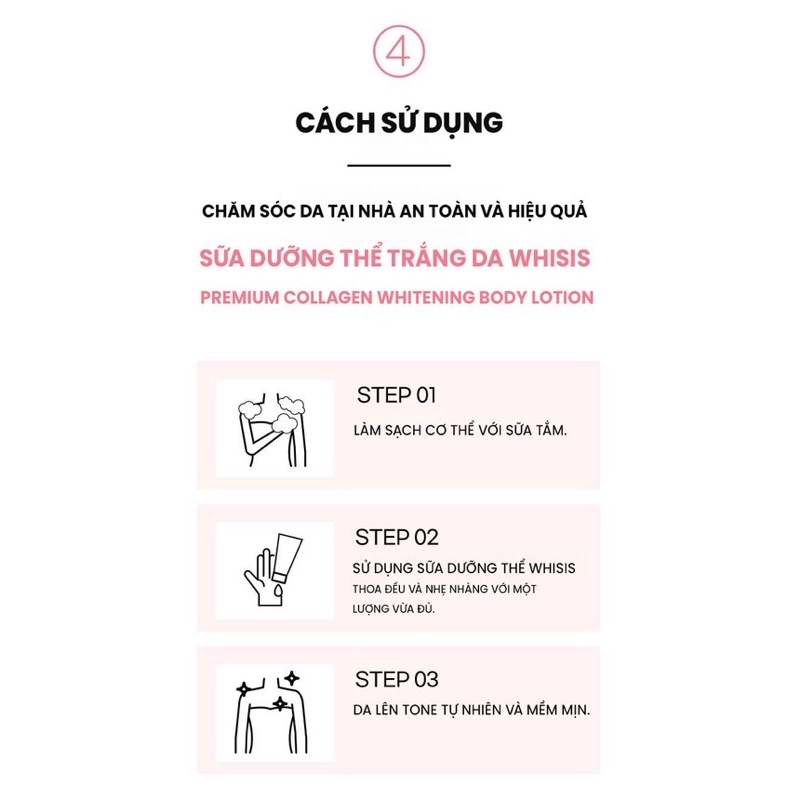 4

CÁCH SỬ DỤNG

CHĂM SÓC DA TẠI NHÀ AN TOÀN VÀ HIỆU QUẢ

SỮA DƯỠNG THỂ TRẮNG DA WHISIS

PREMIUM COLLAGEN WHITENING BODY LOTION

STEP 01

LÀM SẠCH CƠ THỂ VỚI SỮA TẮM.

STEP 02

SỬ DỤNG SỮA DƯỠNG THỂ WHISIS THOA ĐỀU VÀ NHẸ NHÀNG VỚI MỘT LƯỢNG VỪA ĐỦ.

STEP 03

DA LÊN TONE TỰ NHIÊN VÀ MỀM MỊN.