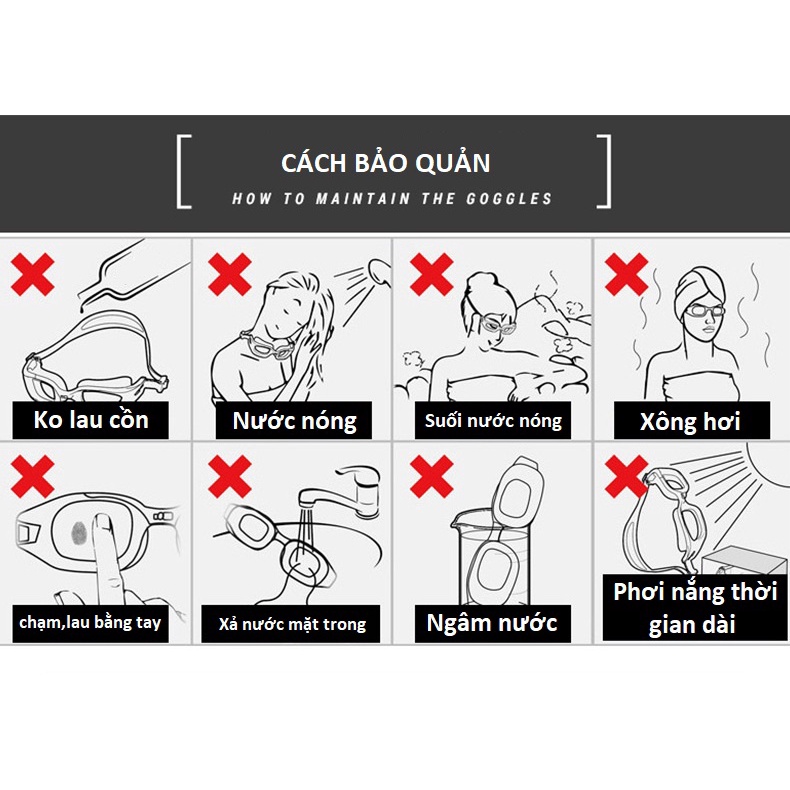 CÁCH BẢO QUẢN
HOW TO MAINTAIN THE GOGGLES

Ko lau cồn

Nước nóng

Suối nước nóng

Xông hơi

chạm,lau bằng tay

Xả nước mặt trong

Ngâm nước

Phơi nắng thời gian dài