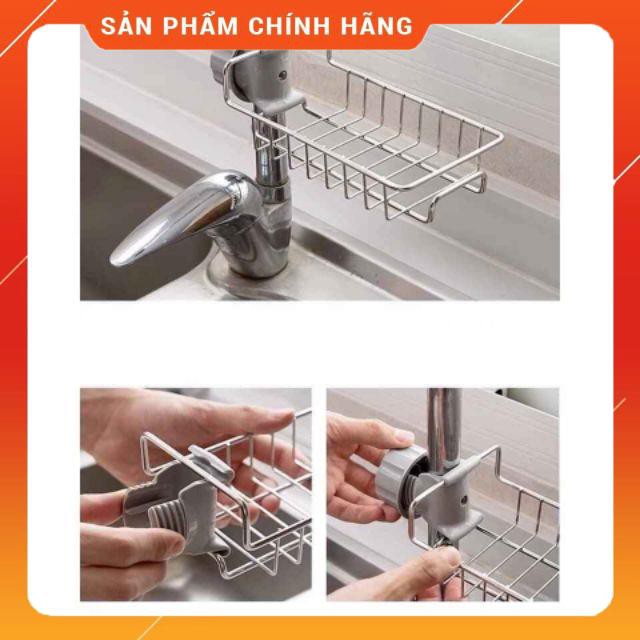 SẢN PHẨM CHÍNH HÃNG