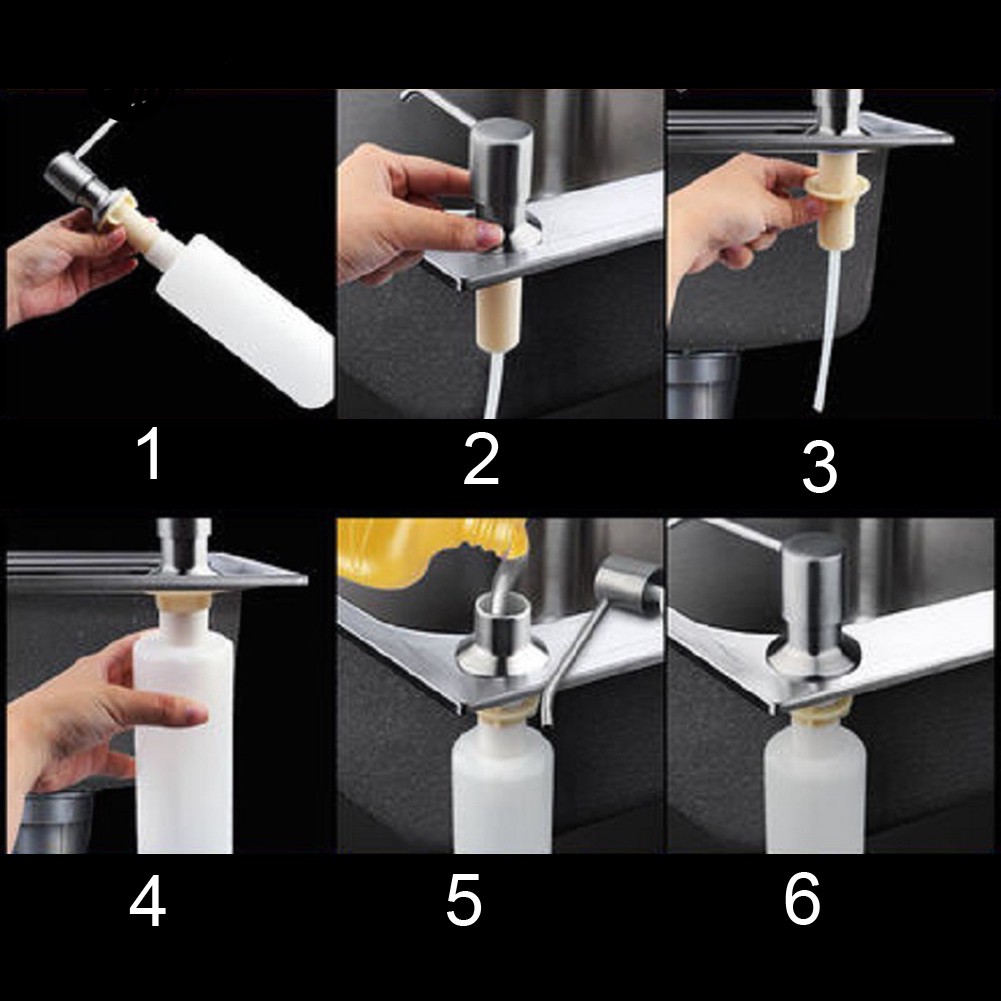 1

2

3

4

5

6