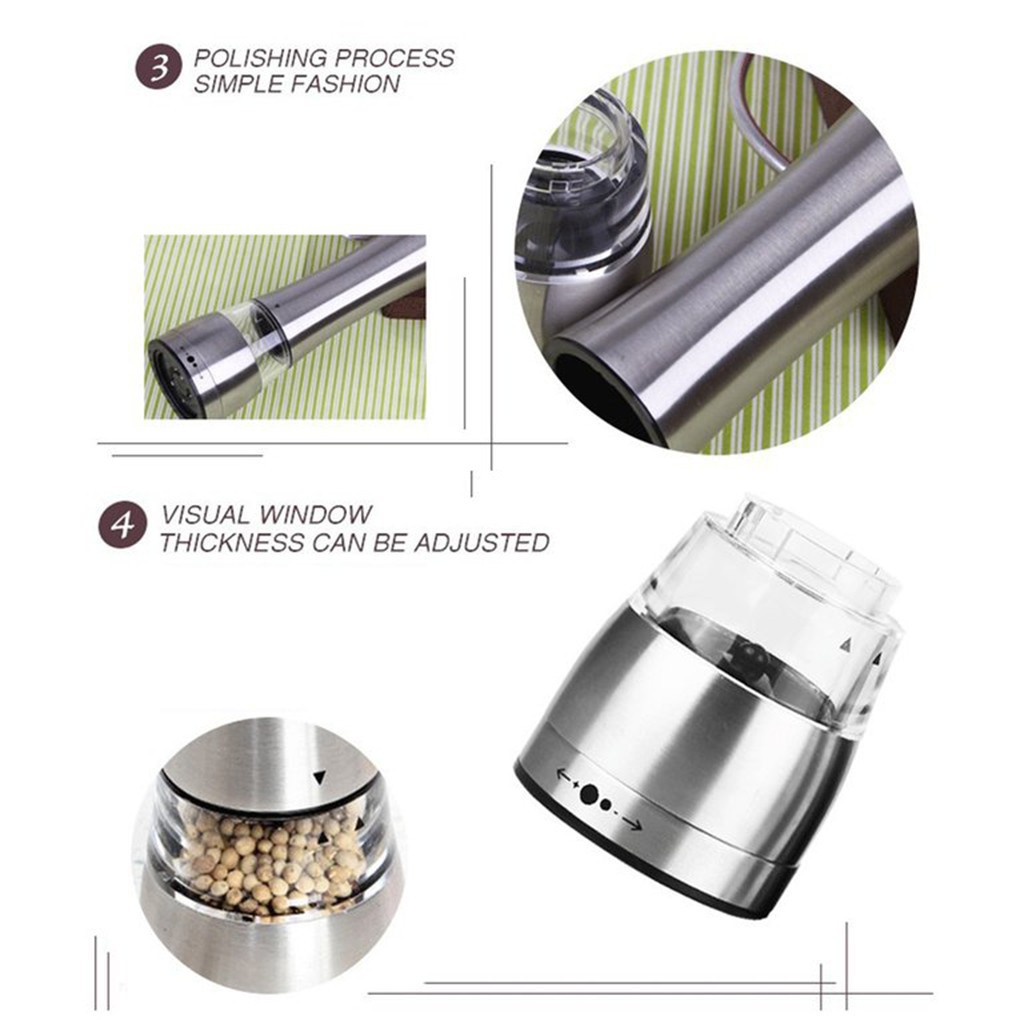 3 POLISHING PROCESS
SIMPLE FASHION

4 VISUAL WINDOW
THICKNESS CAN BE ADJUSTED