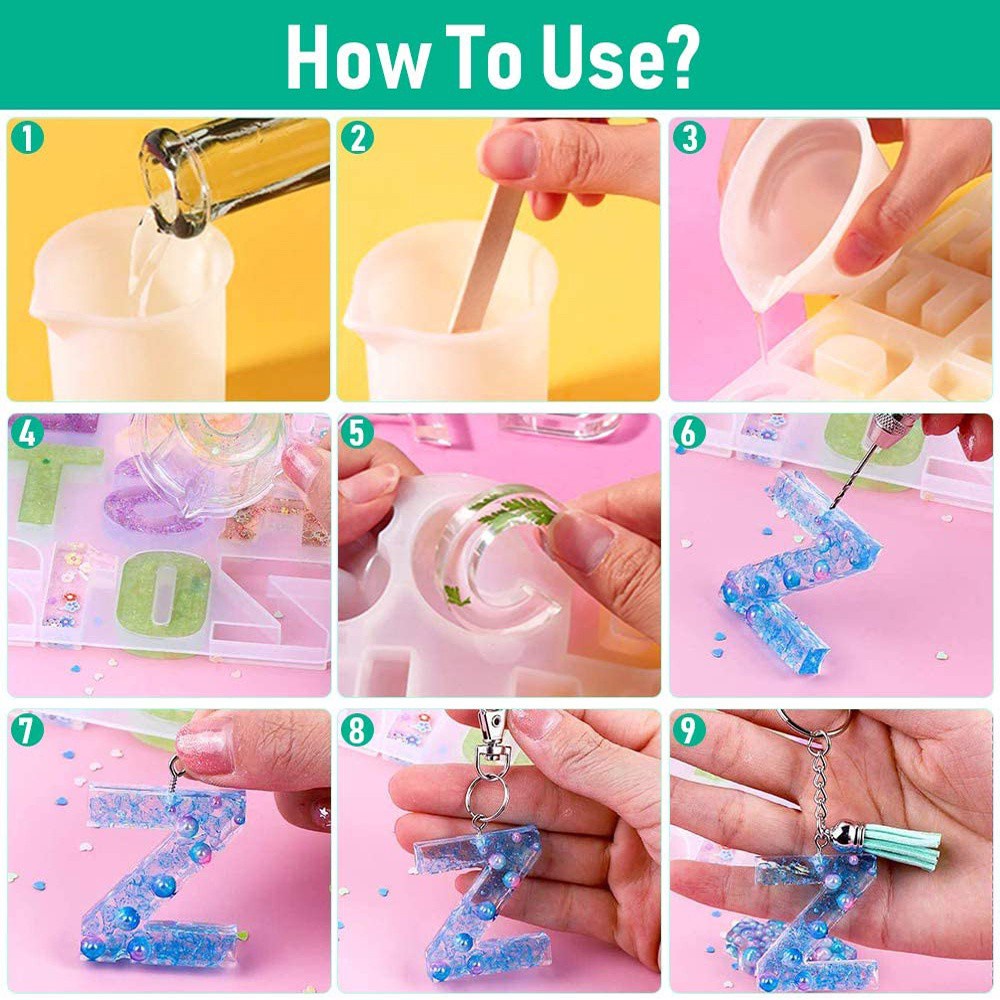 How To Use?

1

2

3

4

5

6

7

8

9