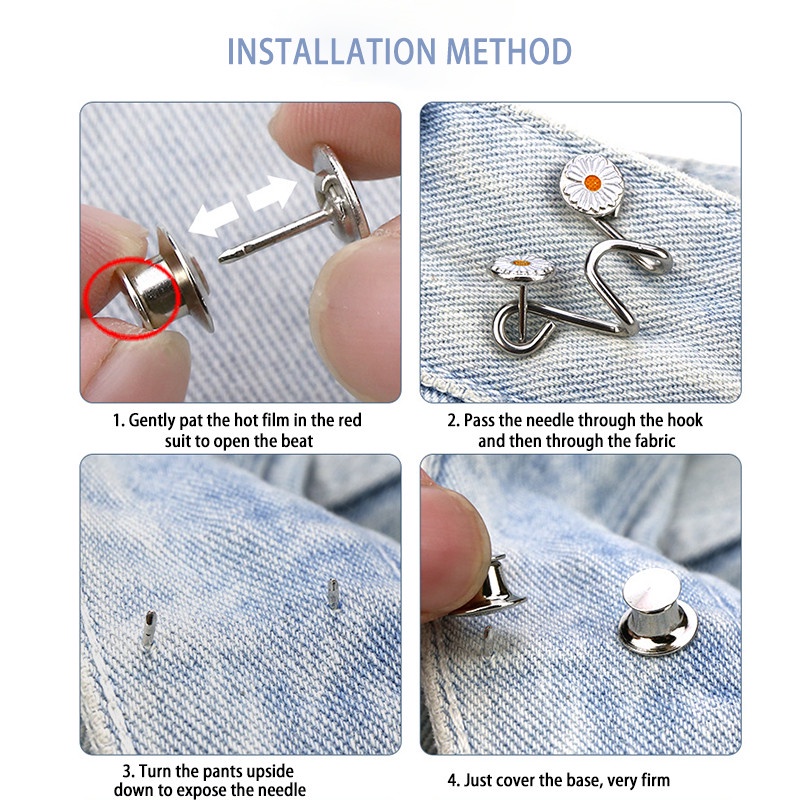 INSTALLATION METHOD

1. Gently pat the hot film in the red suit to open the beat

2. Pass the needle through the hook and then through the fabric

3. Turn the pants upside down to expose the needle

4. Just cover the base, very firm