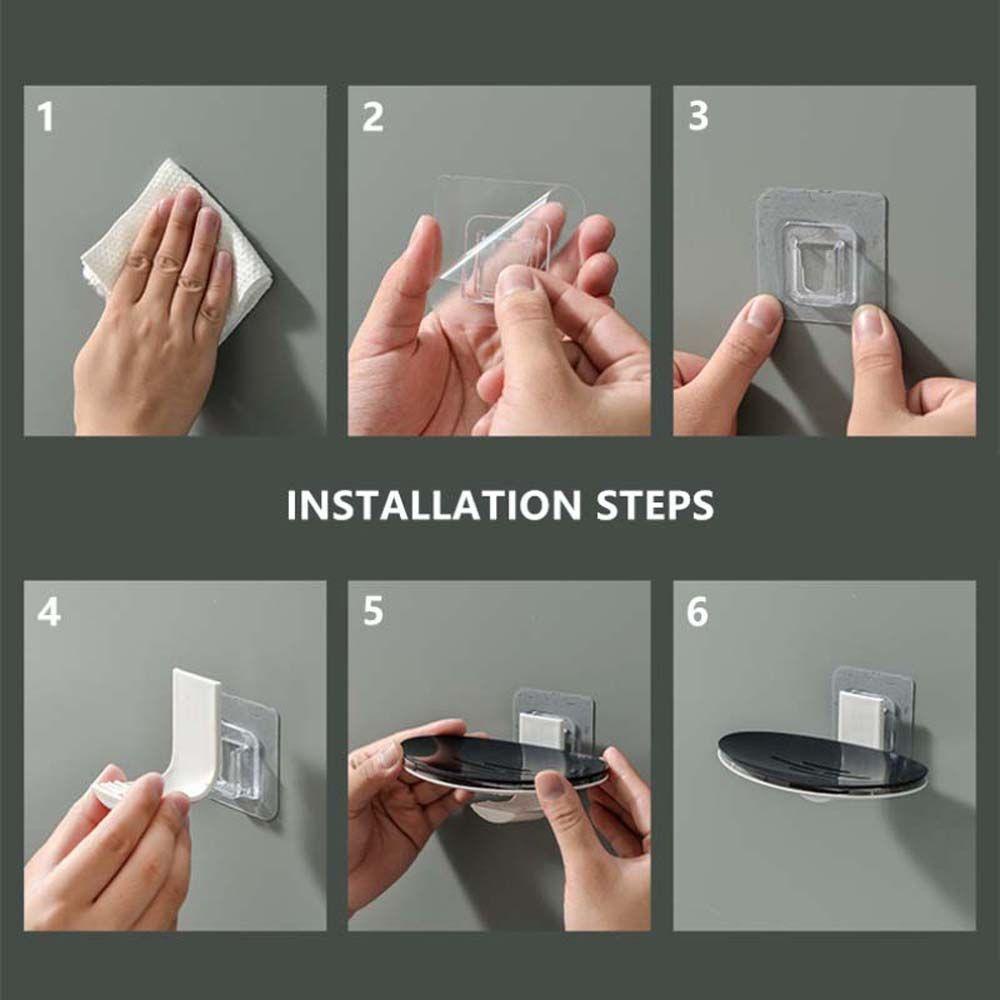 1

2

3

INSTALLATION STEPS

4

5

6