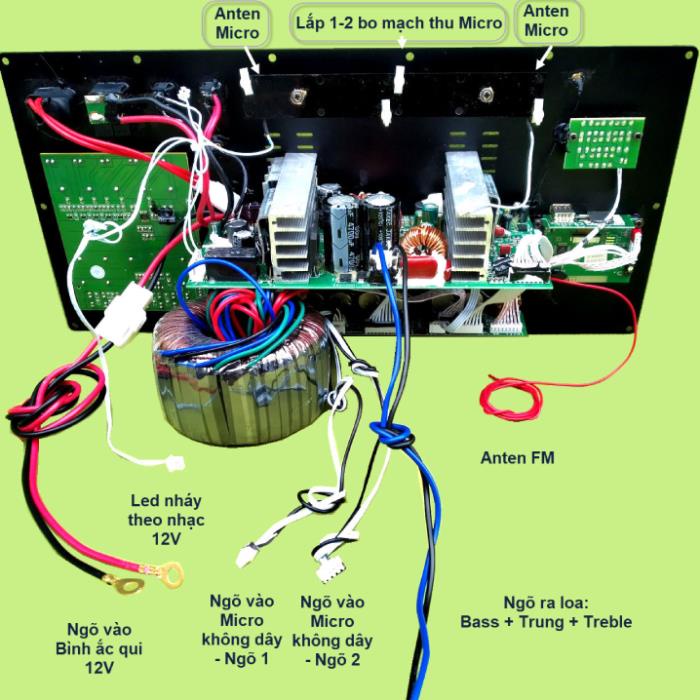 Anten Micro

Lắp 1-2 bo mạch thu Micro

Anten Micro

Anten FM

Led nháy theo nhạc 12V

Ngõ vào Bình ắc qui 12V

Ngõ vào Micro không dây - Ngõ 1

Ngõ vào Micro không dây - Ngõ 2

Ngõ ra loa: Bass + Trung + Treble