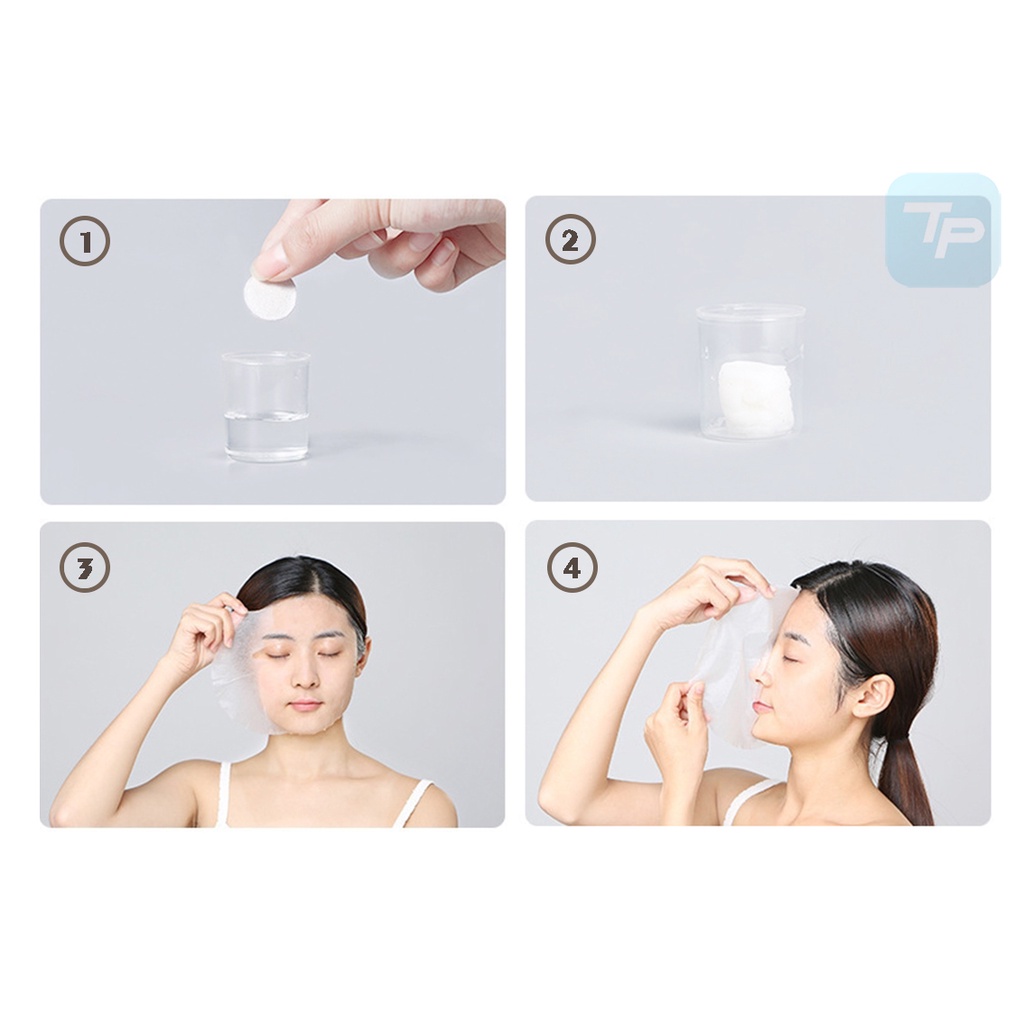 1

2

TP

3

4