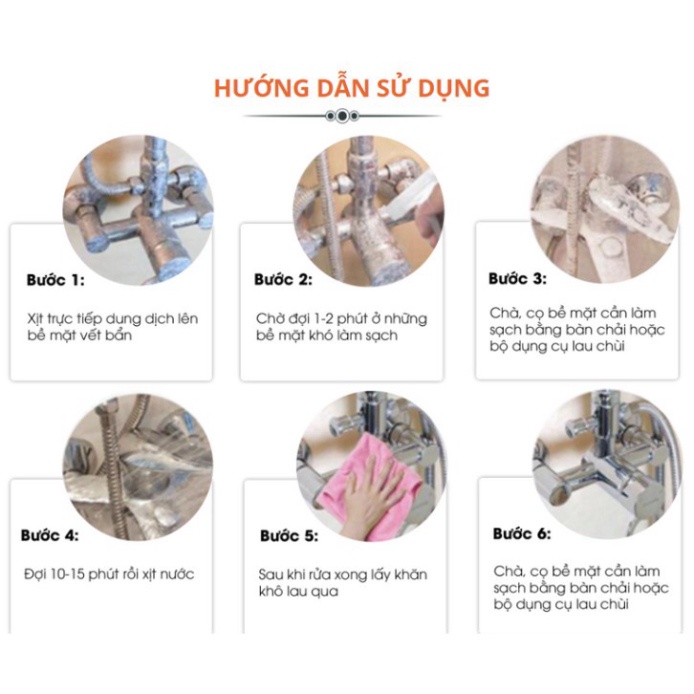 HƯỚNG DẪN SỬ DỤNG

Bước 1:

Xịt trực tiếp dung dịch lên bề mặt vết bẩn

Bước 2:

Chờ đợi 1-2 phút ở những bề mặt khó làm sạch

Bước 3:

Chà, cọ bề mặt cần làm sạch bằng bàn chải hoặc bộ dụng cụ lau chùi

Bước 4:

Đợi 10-15 phút rồi xịt nước

Bước 5:

Sau khi rửa xong lấy khăn khô lau qua

Bước 6:

Chà, cọ bề mặt cần làm sạch bằng bàn chải hoặc bộ dụng cụ lau chùi