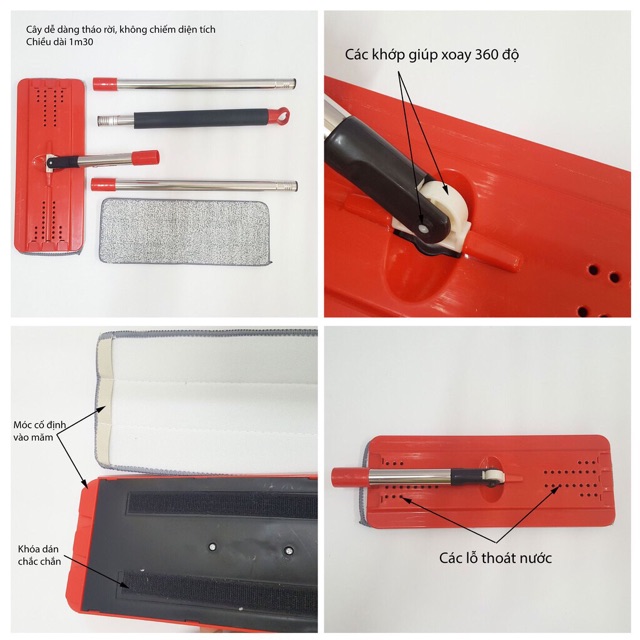 Cây dễ dàng tháo rời, không chiếm diện tích
Chiều dài 1m30

Các khớp giúp xoay 360 độ

Móc cố định vào mâm

Khóa dán chắc chắn

Các lỗ thoát nước