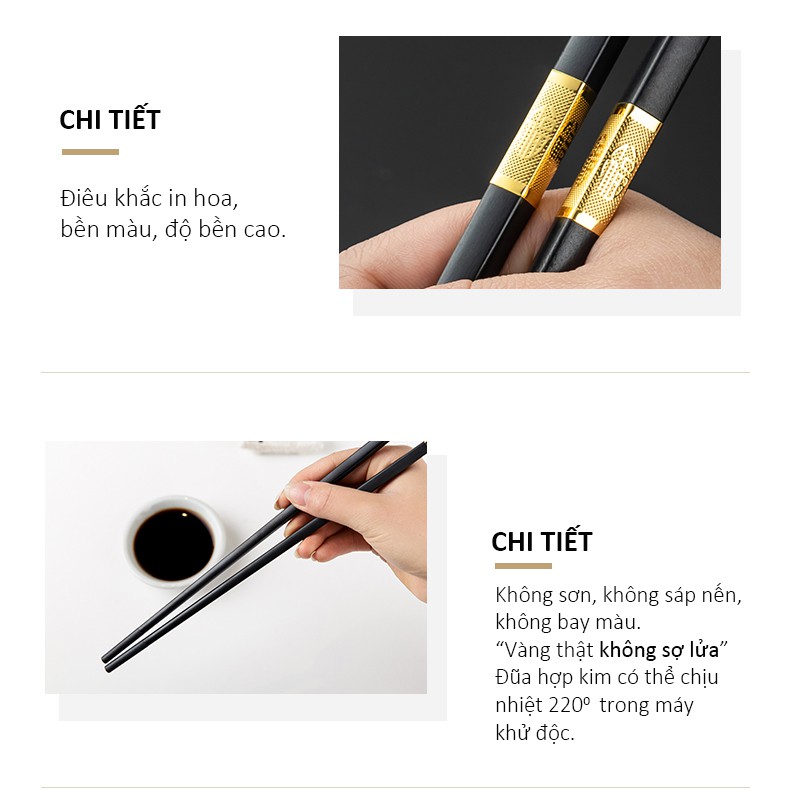 CHI TIẾT

Điêu khắc in hoa, bền màu, độ bền cao.

CHI TIẾT

Không sơn, không sáp nến, không bay màu.
“Vàng thật không sợ lửa”
Đũa hợp kim có thể chịu nhiệt 220º trong máy khử độc.