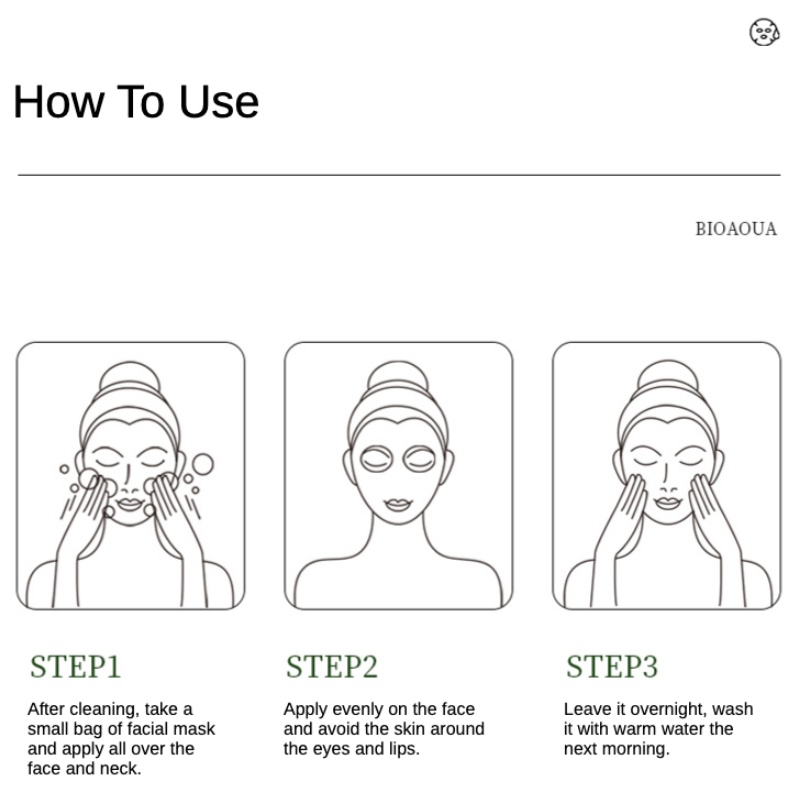 How To Use

BIOAOUA

STEP1

After cleaning, take a small bag of facial mask and apply all over the face and neck.

STEP2

Apply evenly on the face and avoid the skin around the eyes and lips.

STEP3

Leave it overnight, wash it with warm water the next morning.