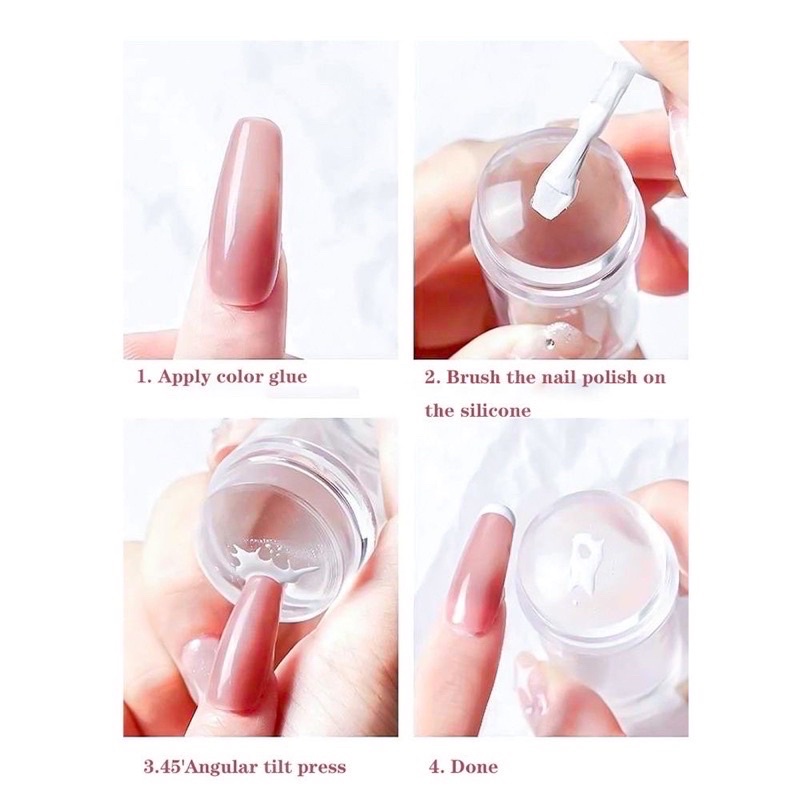 1. Apply color glue

2. Brush the nail polish on the silicone

3.45'Angular tilt press

4. Done