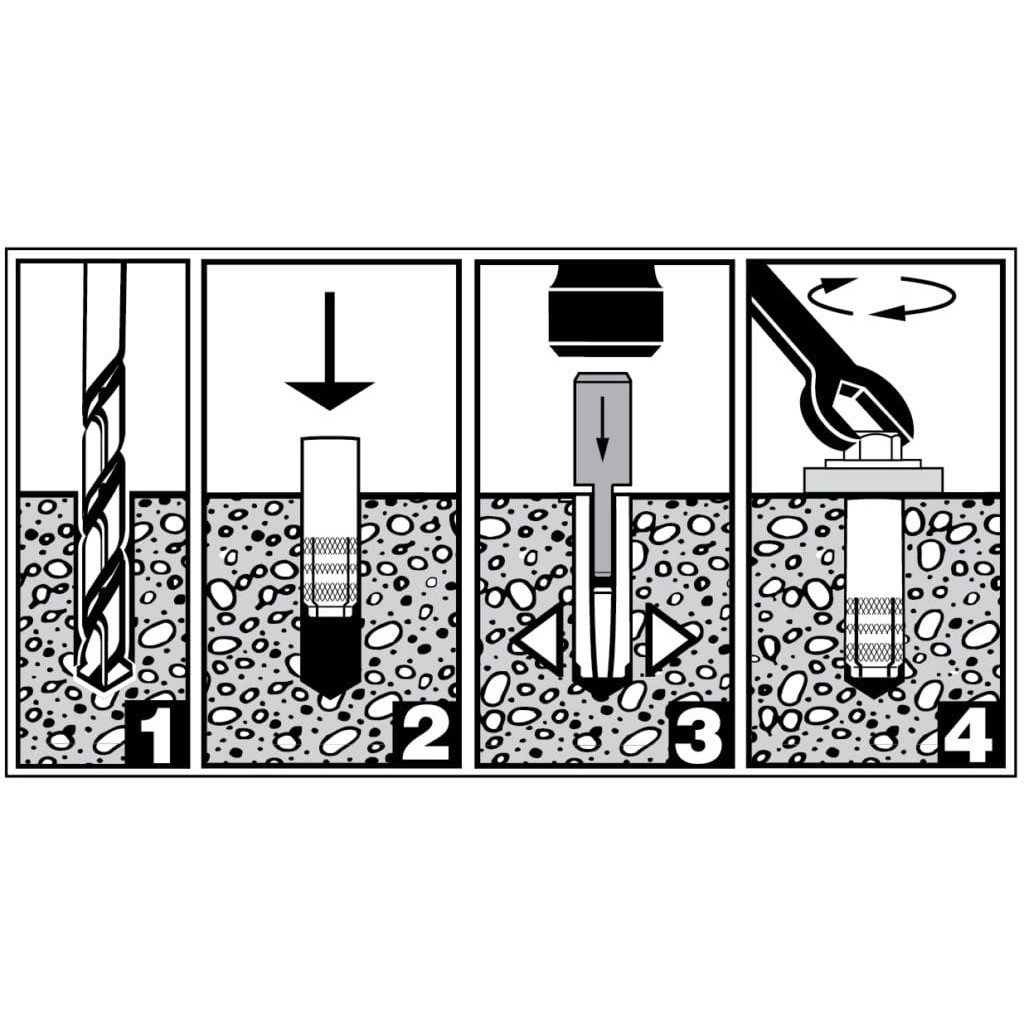 1
2
3
4