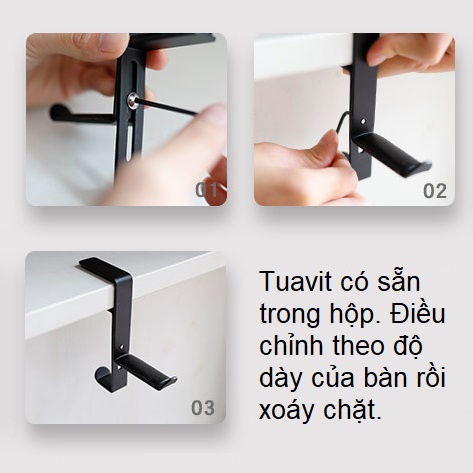 01

02

03

Tuavit có sẵn trong hộp. Điều chỉnh theo độ dày của bàn rồi xoáy chặt.