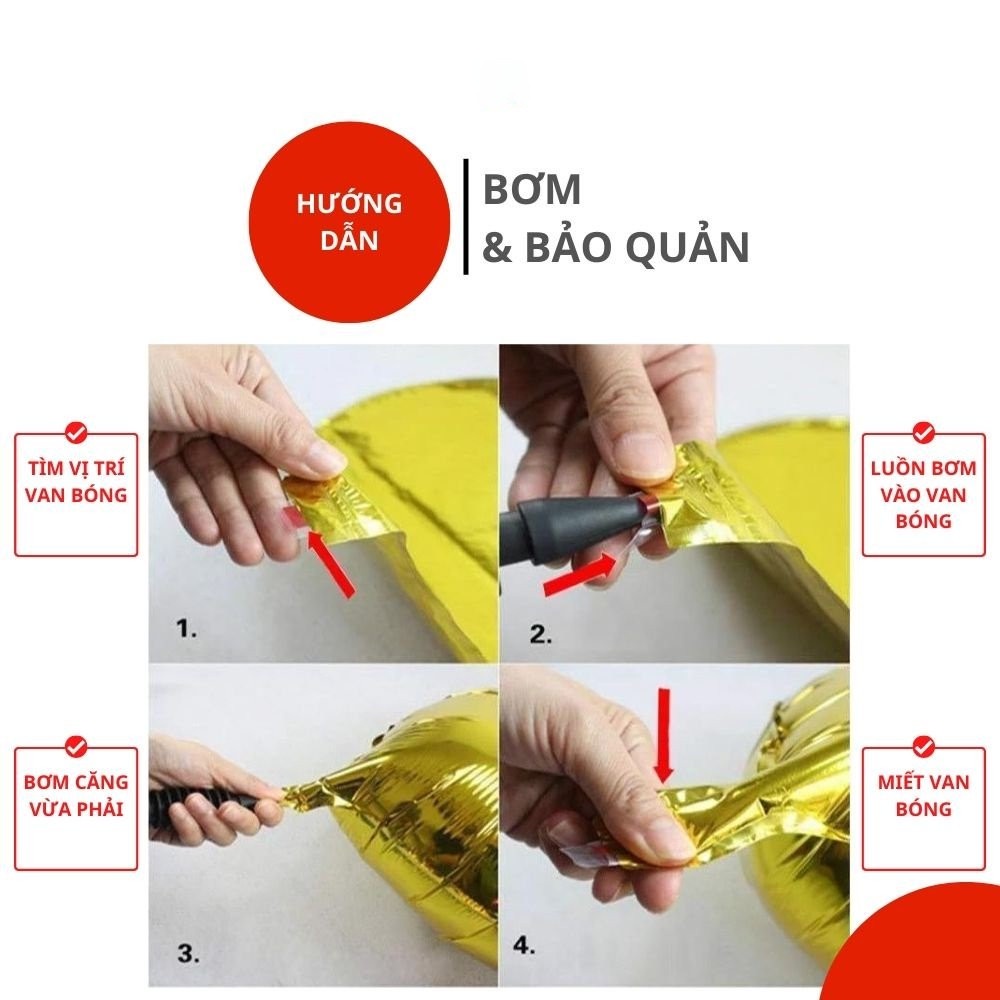 HƯỚNG DẪN

BƠM
& BẢO QUẢN

TÌM VỊ TRÍ VAN BÓNG

1.

2.

LUỒN BƠM VÀO VAN BÓNG

BƠM CĂNG VỪA PHẢI

3.

4.

MIẾT VAN BÓNG