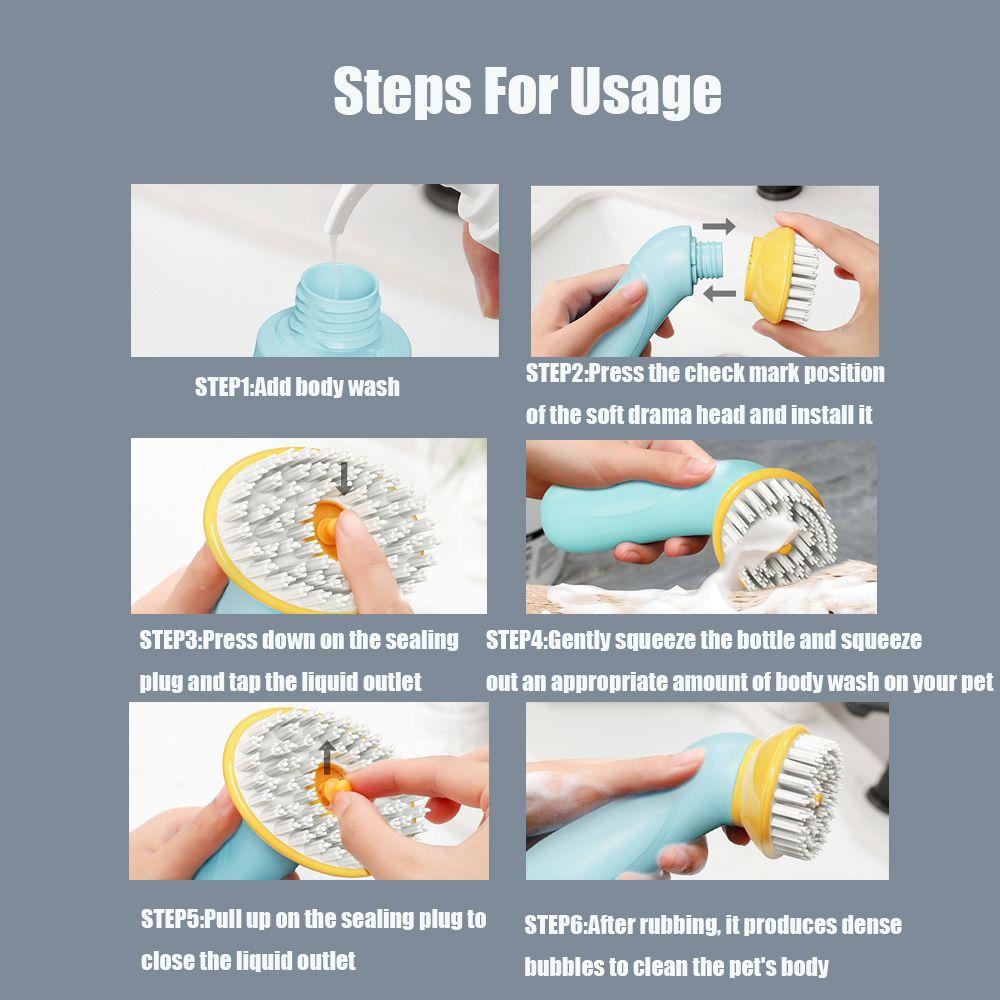 Steps For Usage

STEP1:Add body wash

STEP2:Press the check mark position of the soft drama head and install it

STEP3:Press down on the sealing plug and tap the liquid outlet

STEP4:Gently squeeze the bottle and squeeze out an appropriate amount of body wash on your pet

STEP5:Pull up on the sealing plug to close the liquid outlet

STEP6:After rubbing, it produces dense bubbles to clean the pet's body