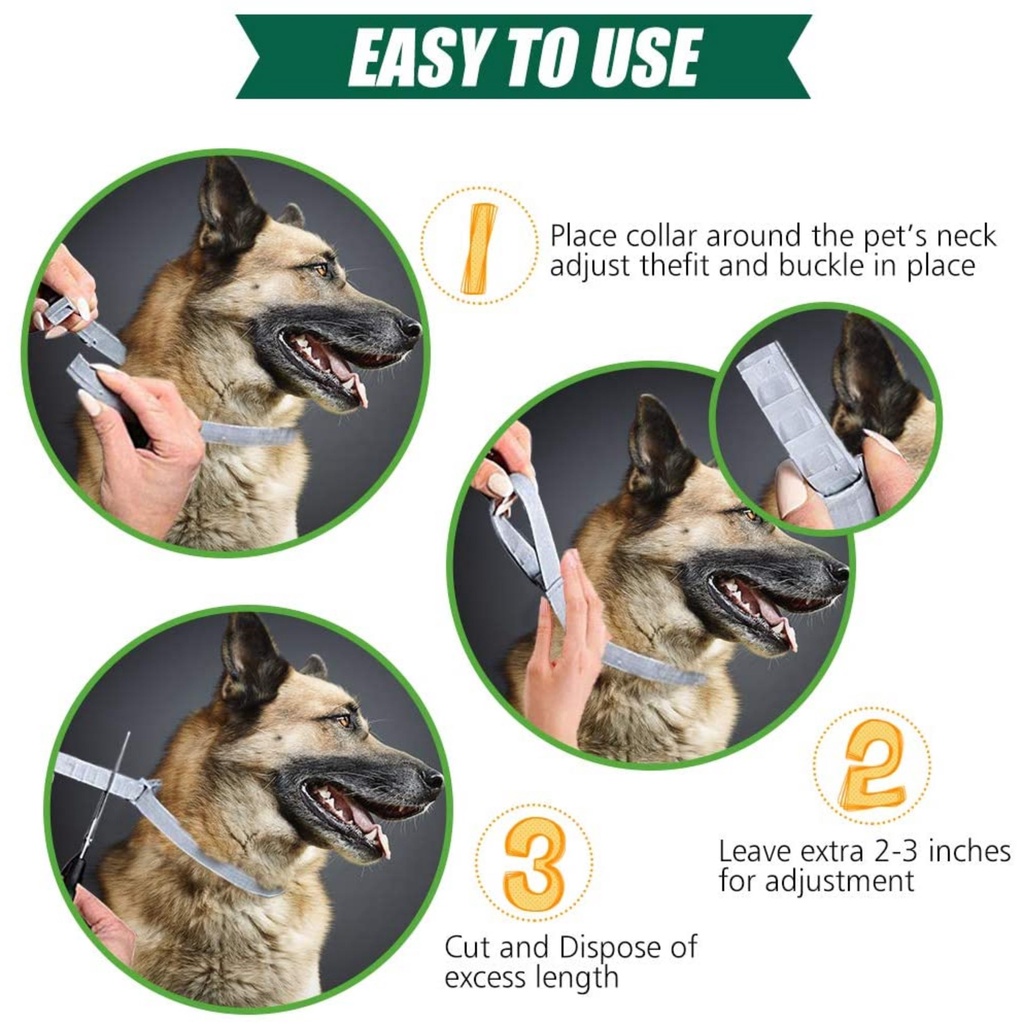 EASY TO USE

1

Place collar around the pet's neck adjust thefit and buckle in place

2

Leave extra 2-3 inches for adjustment

3

Cut and Dispose of excess length