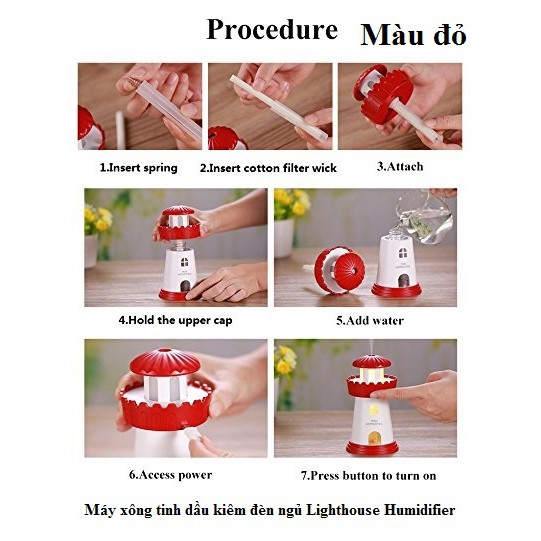 Procedure Màu đỏ

1.Insert spring

2.Insert cotton filter wick

3.Attach

4.Hold the upper cap

5.Add water

6.Access power

7.Press button to turn on

Máy xông tinh dầu kiêm đèn ngủ Lighthouse Humidifier