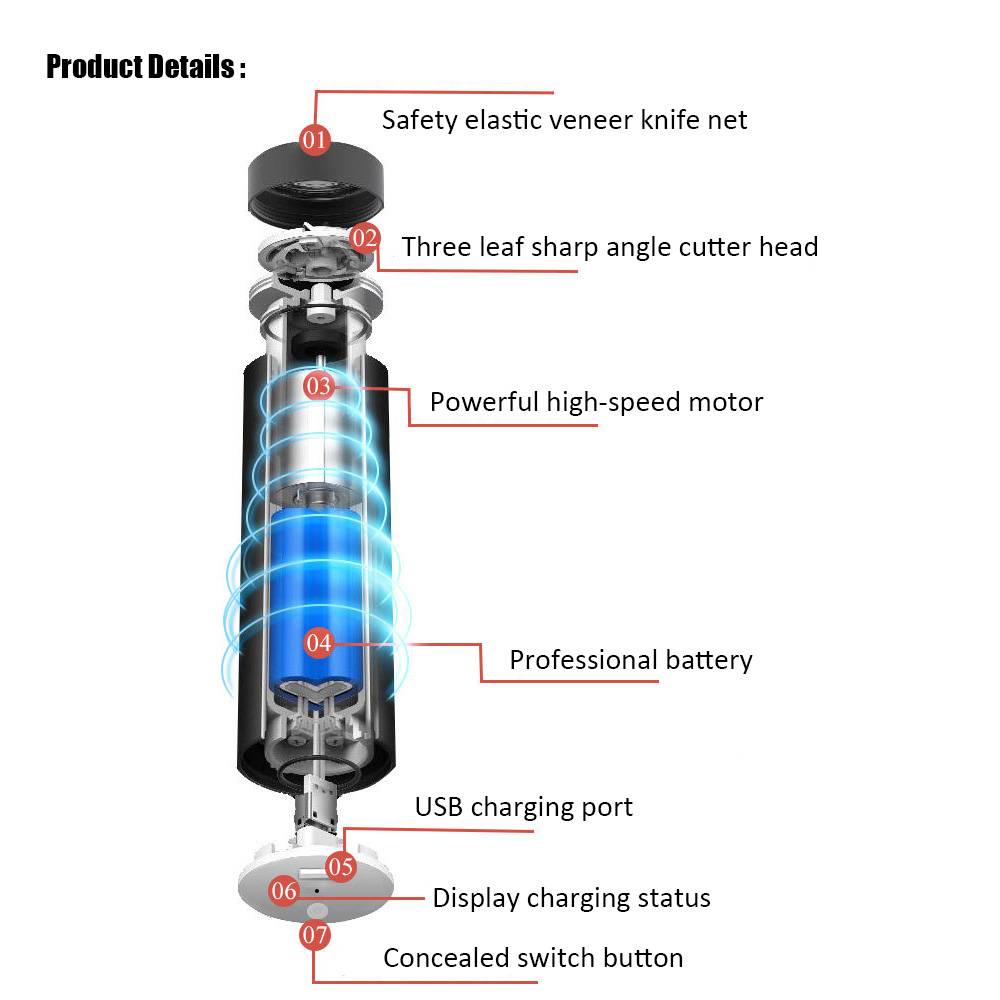 Product Details :

01 Safety elastic veneer knife net

02 Three leaf sharp angle cutter head

03 Powerful high-speed motor

04 Professional battery

USB charging port
05

06 Display charging status

07
Concealed switch button