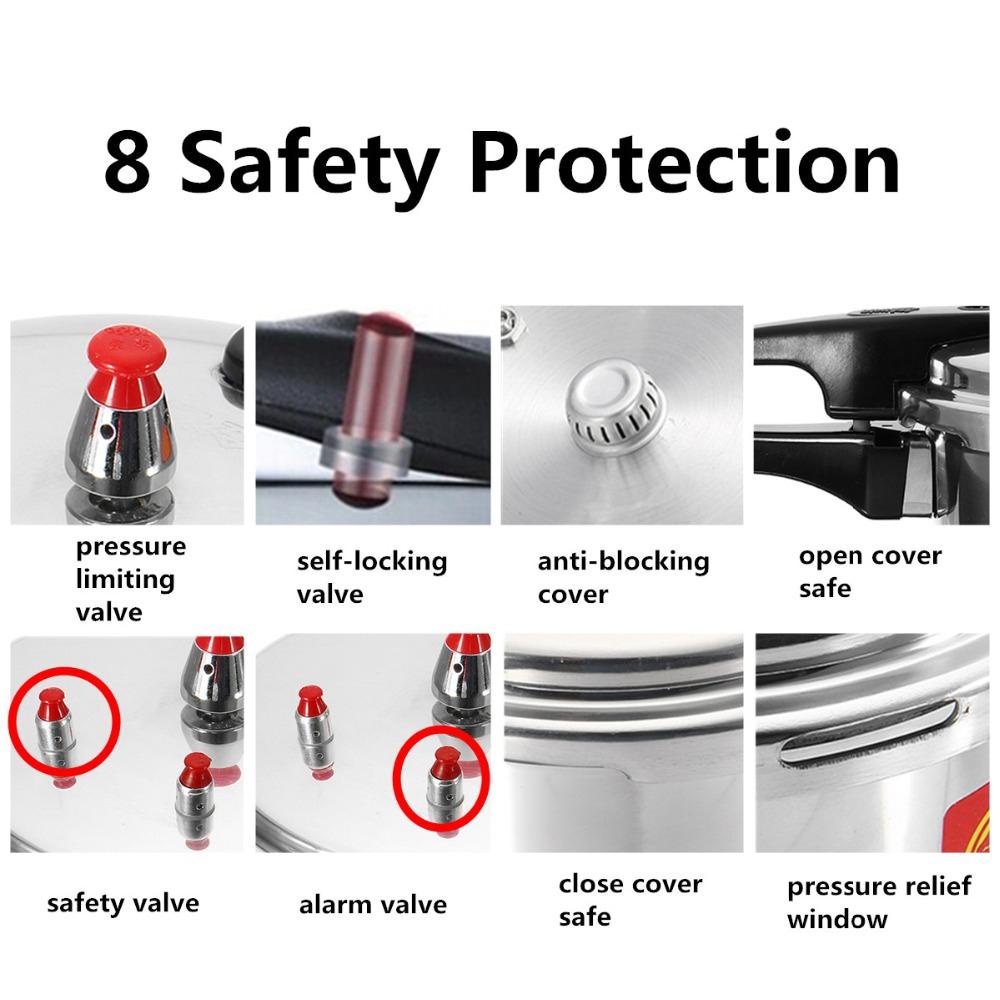 8 Safety Protection

pressure limiting valve

self-locking valve

anti-blocking cover

open cover safe

safety valve

alarm valve

close cover safe

pressure relief window