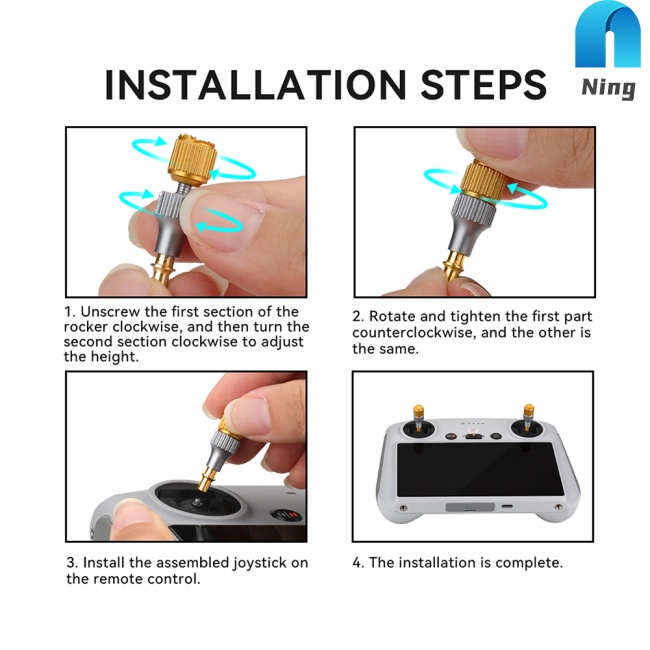 INSTALLATION STEPS

Ning

1. Unscrew the first section of the rocker clockwise, and then turn the second section clockwise to adjust the height.

2. Rotate and tighten the first part counterclockwise, and the other is the same.

3. Install the assembled joystick on the remote control.

4. The installation is complete.