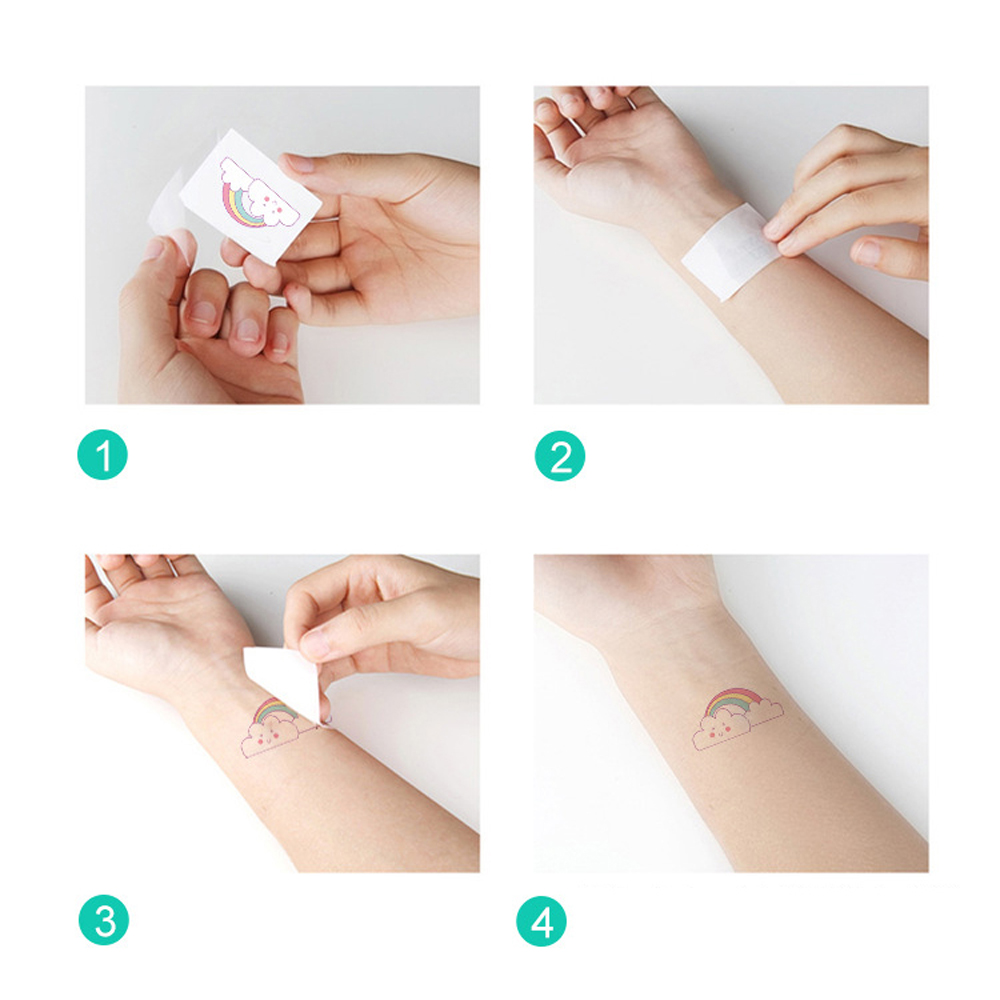 1

2

3

4