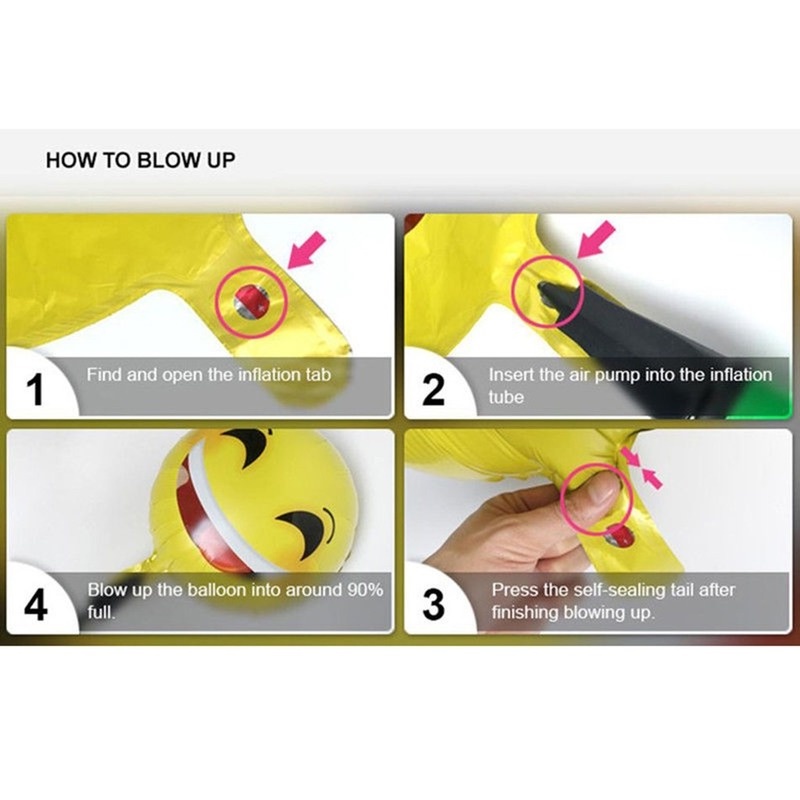 HOW TO BLOW UP

1 Find and open the inflation tab

2 Insert the air pump into the inflation tube

4 Blow up the balloon into around 90% full.

3 Press the self-sealing tail after finishing blowing up.