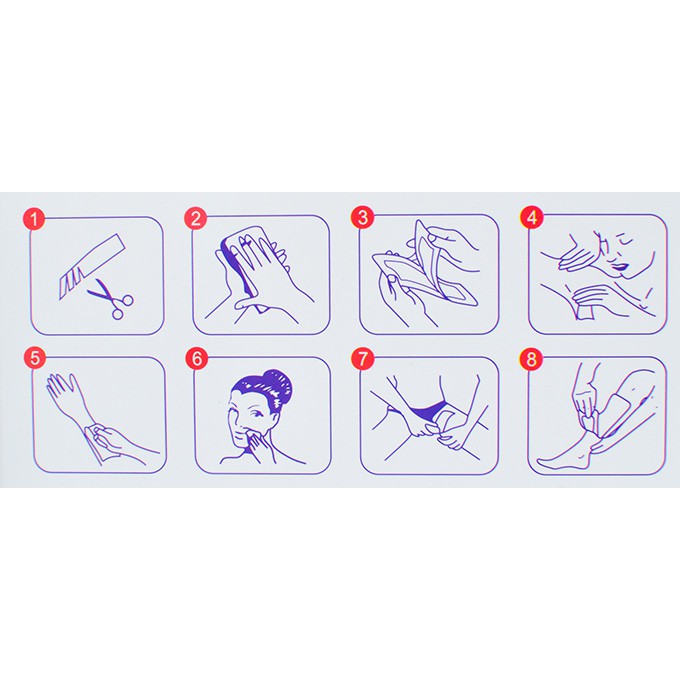 1

2

3

4

5

6

7

8