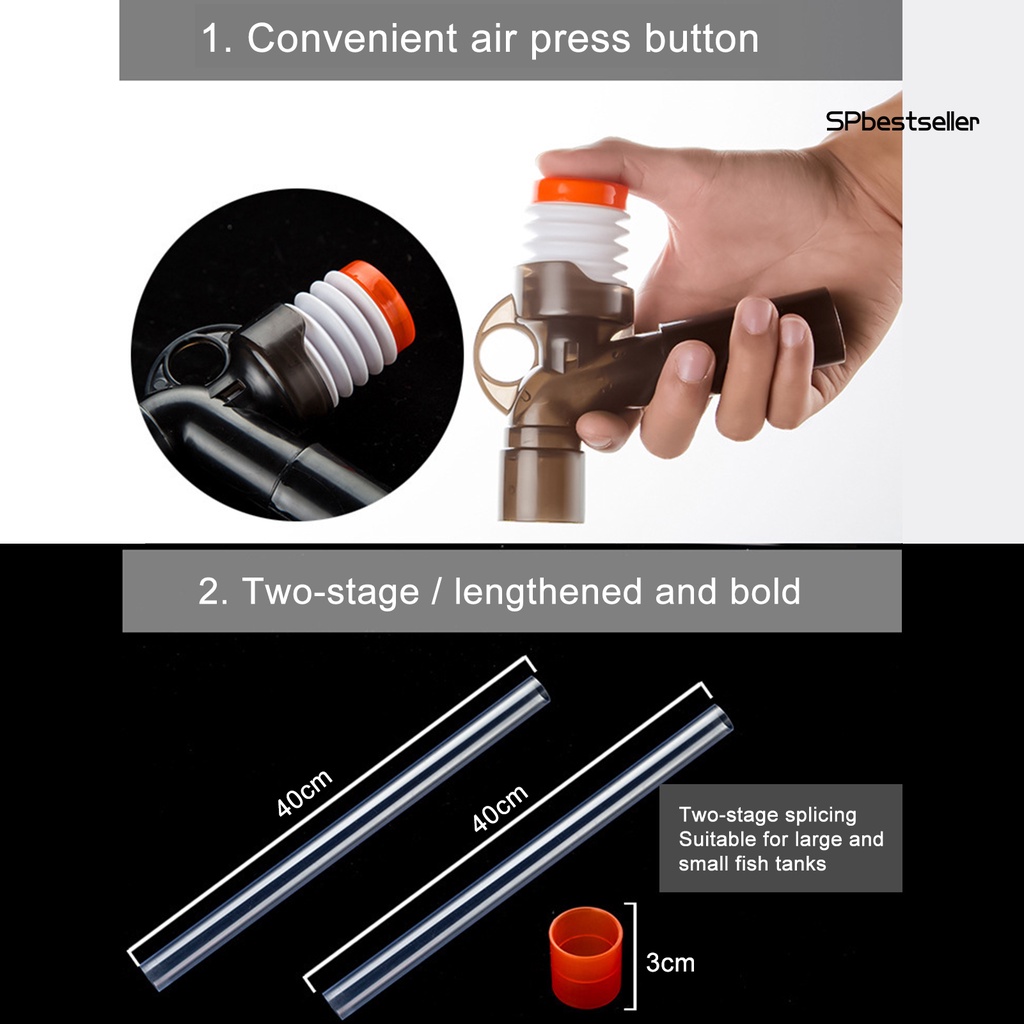 1. Convenient air press button

SPbestseller

2. Two-stage / lengthened and bold

40cm

40cm

Two-stage splicing
Suitable for large and small fish tanks

3cm