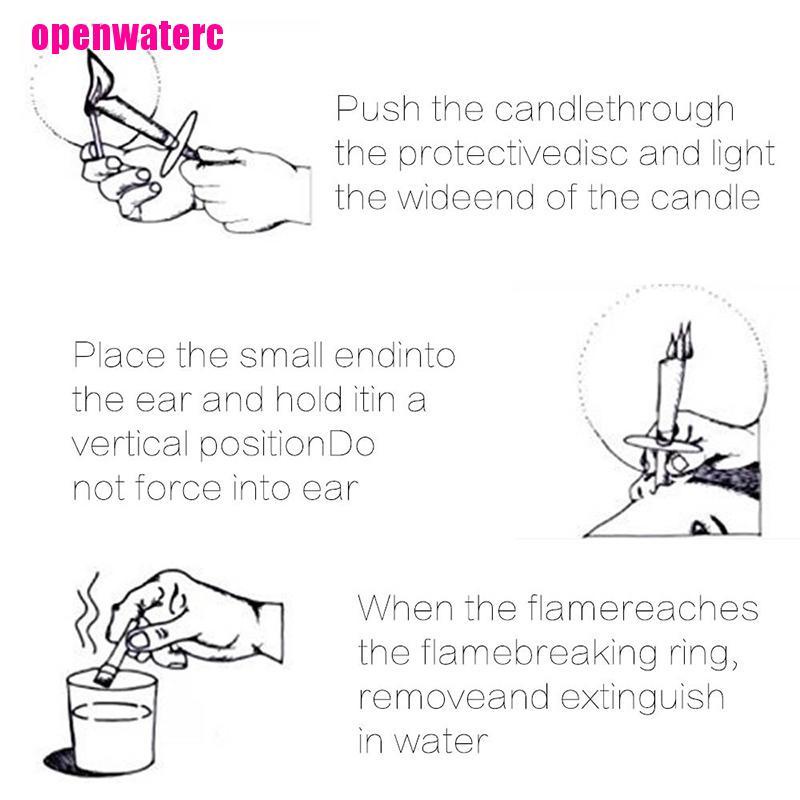 openwaterc

Push the candlethrough the protectivedisc and light the wideend of the candle

Place the small endinto the ear and hold itin a vertical positionDo not force into ear

When the flamereaches the flamebreaking ring, removeand extinguish in water