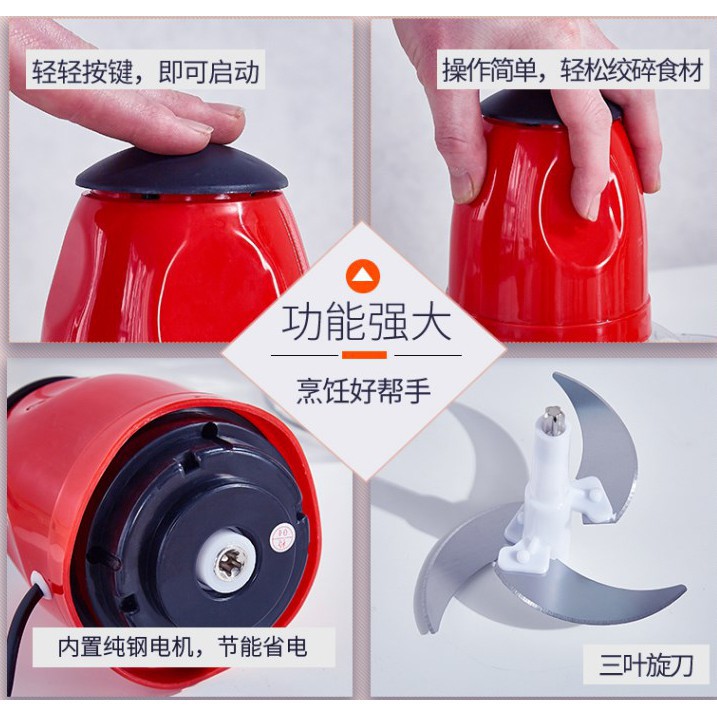 轻轻按键，即可启动

操作简单，轻松绞碎食材

功能强大

烹饪好帮手

内置纯钢电机，节能省电

三叶旋刀