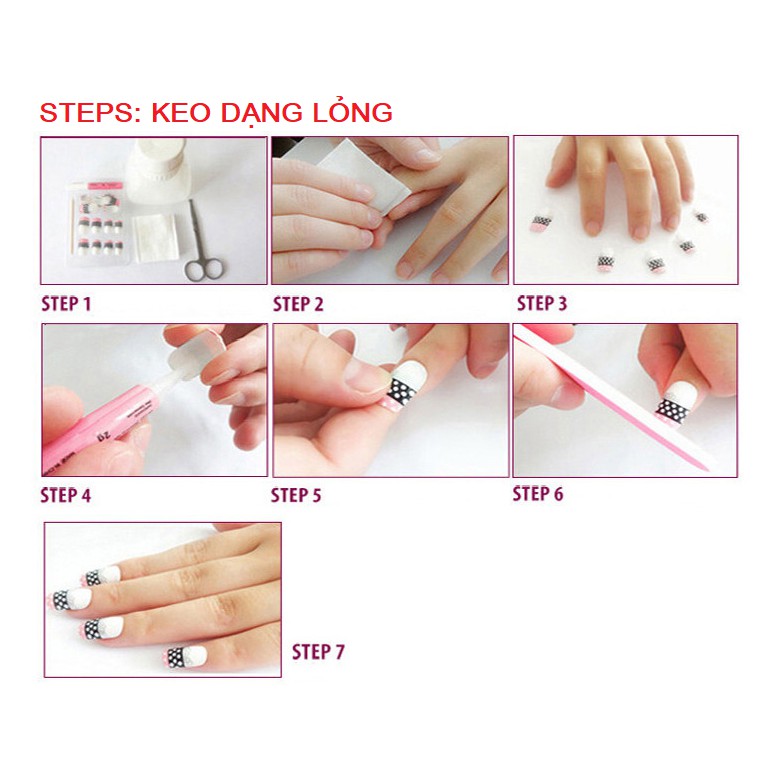 STEPS: KEO DẠNG LỎNG

STEP 1

STEP 2

STEP 3

STEP 4

STEP 5

STEP 6

STEP 7