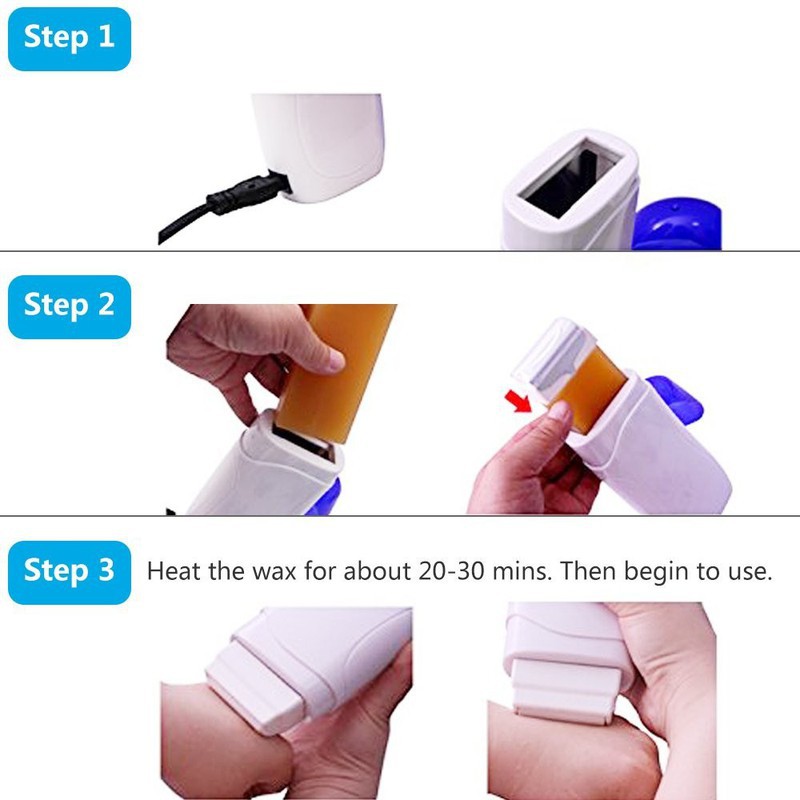 Step 1

Step 2

Step 3 Heat the wax for about 20-30 mins. Then begin to use.