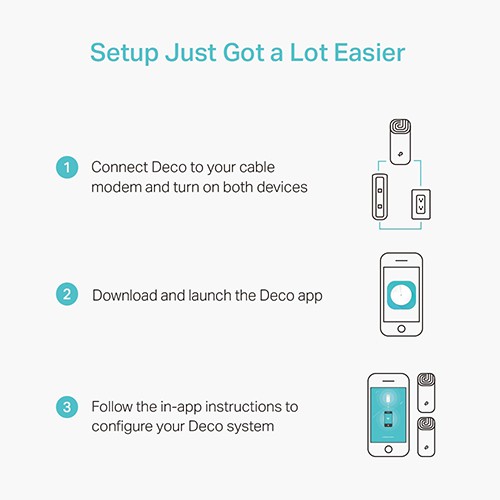 Setup Just Got a Lot Easier

1 Connect Deco to your cable modem and turn on both devices

2 Download and launch the Deco app

3 Follow the in-app instructions to configure your Deco system