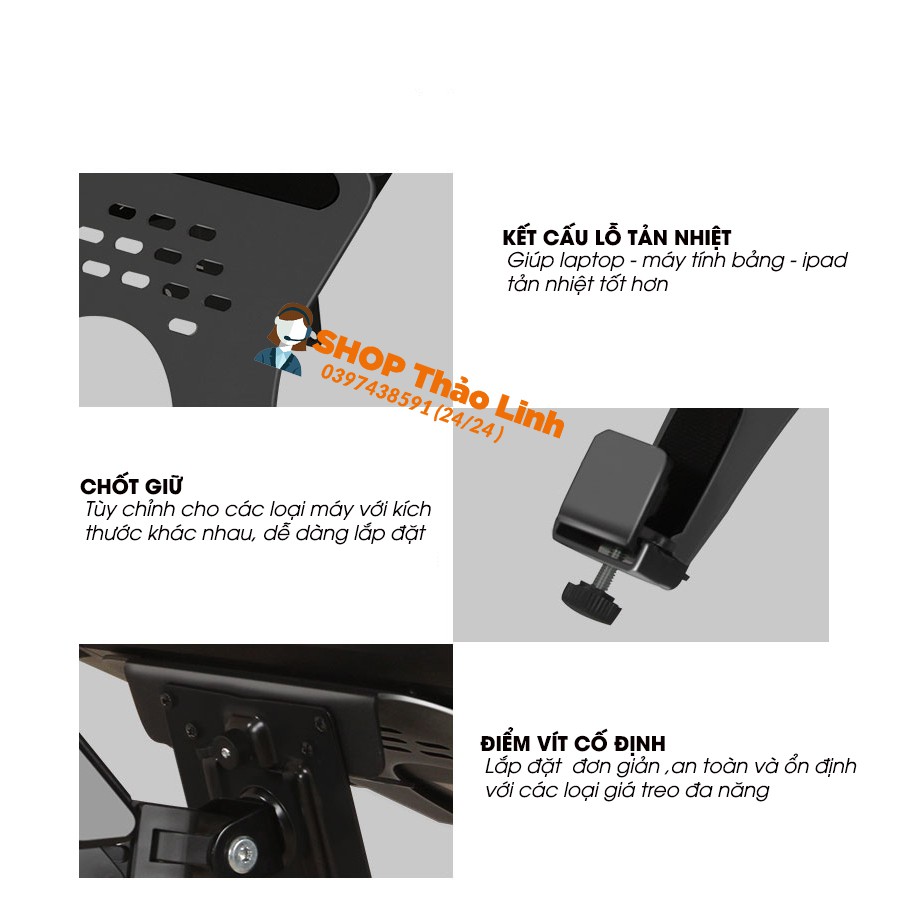 KẾT CẤU LỖ TẢN NHIỆT
Giúp laptop - máy tính bảng - ipad tản nhiệt tốt hơn

SHOP Thảo Linh
0397438591 (24/24)

CHỐT GIỮ
Tùy chỉnh cho các loại máy với kích thước khác nhau, dễ dàng lắp đặt

ĐIỂM VÍT CỐ ĐỊNH
Lắp đặt đơn giản ,an toàn và ổn định với các loại giá treo đa năng