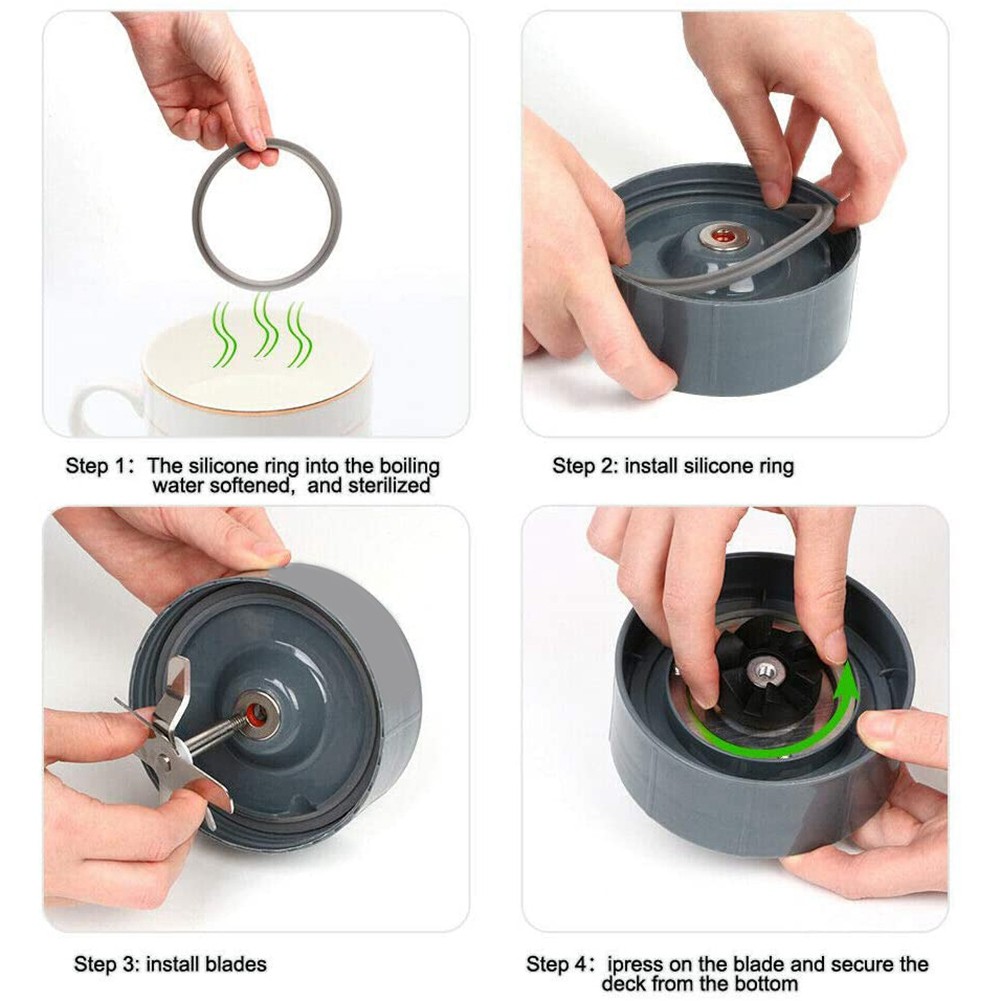 Step 1: The silicone ring into the boiling water softened, and sterilized

Step 2: install silicone ring

Step 3: install blades

Step 4: ipress on the blade and secure the deck from the bottom