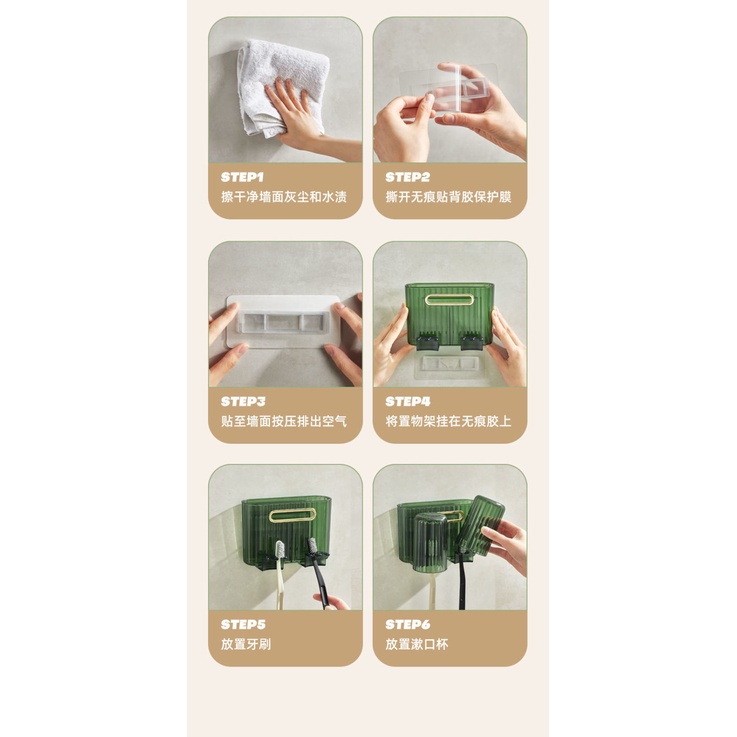 STEP1
擦干净墙面灰尘和水渍

STEP2
撕开无痕贴背胶保护膜

STEP3
贴至墙面按压排出空气

STEP4
将置物架挂在无痕胶上

STEP5
放置牙刷

STEP6
放置漱口杯