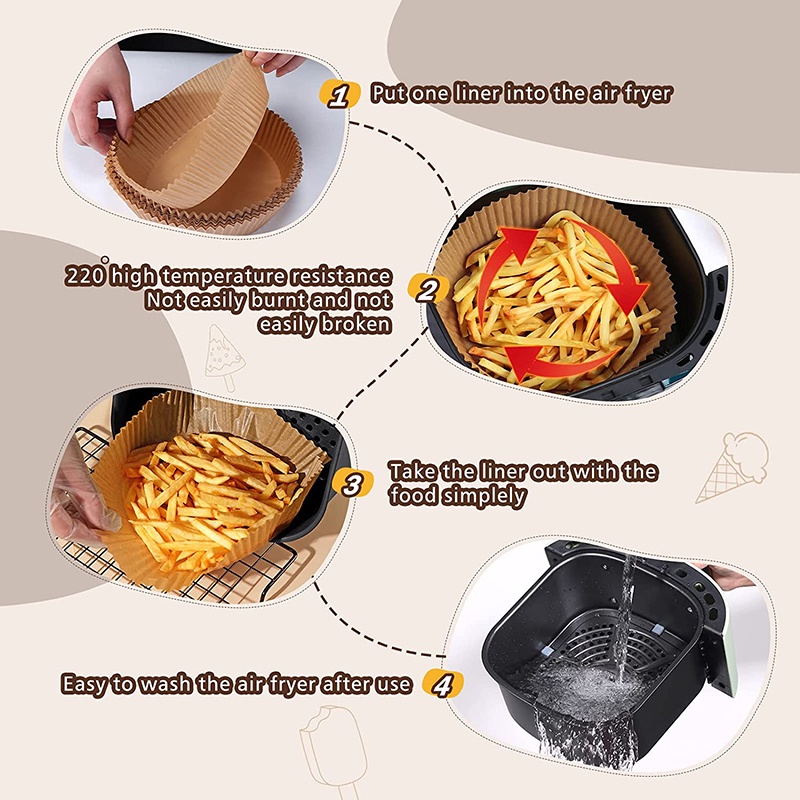 1 Put one liner into the air fryer

220° high temperature resistance
Not easily burnt and not easily broken

2

3 Take the liner out with the food simplely

Easy to wash the air fryer after use 4