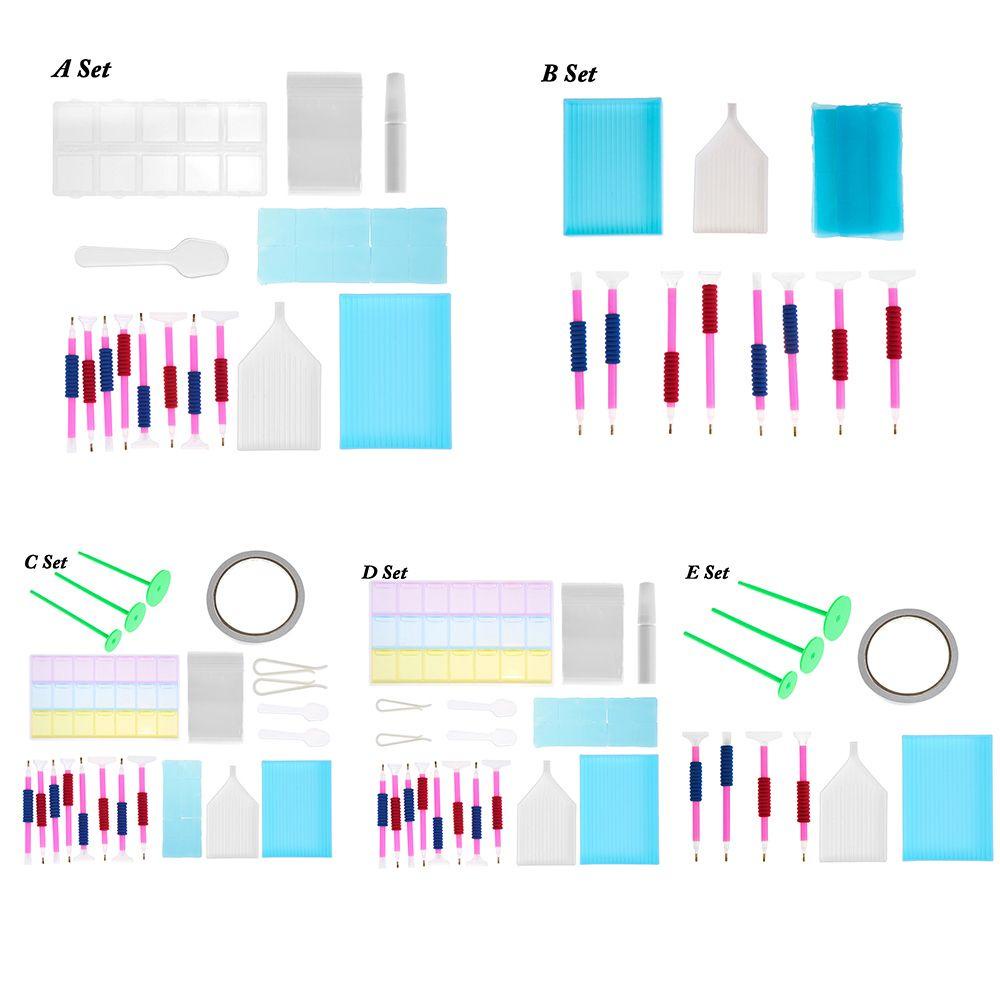 A Set

B Set

C Set

D Set

E Set