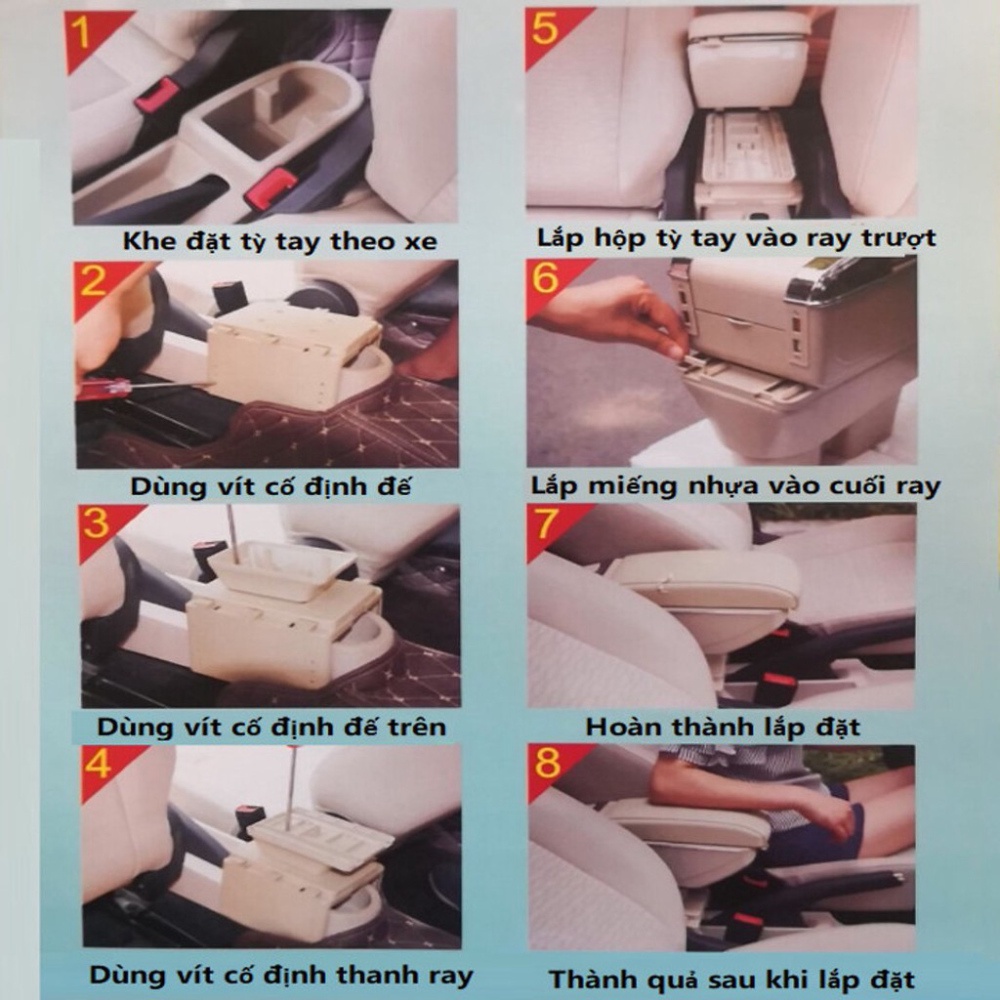 1
Khe đặt tỳ tay theo xe

2
Dùng vít cố định đế

3
Dùng vít cố định đế trên

4
Dùng vít cố định thanh ray

5
Lắp hộp tỳ tay vào ray trượt

6
Lắp miếng nhựa vào cuối ray

7
Hoàn thành lắp đặt

8
Thành quả sau khi lắp đặt