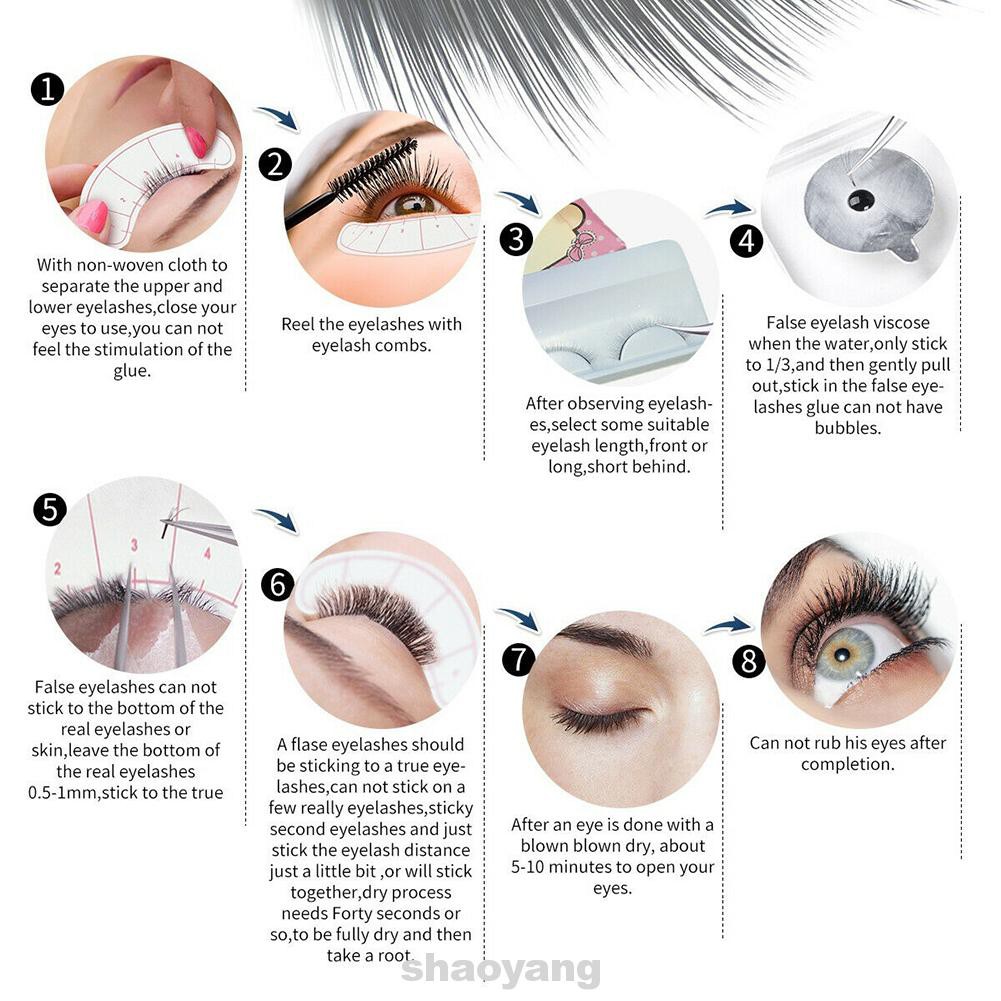 1

With non-woven cloth to separate the upper and lower eyelashes,close your eyes to use,you can not feel the stimulation of the glue.

2

Reel the eyelashes with eyelash combs.

3

After observing eyelashes,select some suitable eyelash length,front or long,short behind.

4

False eyelash viscose when the water,only stick to 1/3,and then gently pull out,stick in the false eyelashes glue can not have bubbles.

5

2 3 4

False eyelashes can not stick to the bottom of the real eyelashes or skin,leave the bottom of the real eyelashes 0.5-1mm,stick to the true

6

A flase eyelashes should be sticking to a true eyelashes,can not stick on a few really eyelashes,sticky second eyelashes and just stick the eyelash distance just a little bit ,or will stick together,dry process needs Forty seconds or so,to be fully dry and then take a root.

7

After an eye is done with a blown blown dry, about 5-10 minutes to open your eyes.

8

Can not rub his eyes after completion.

shaoyang