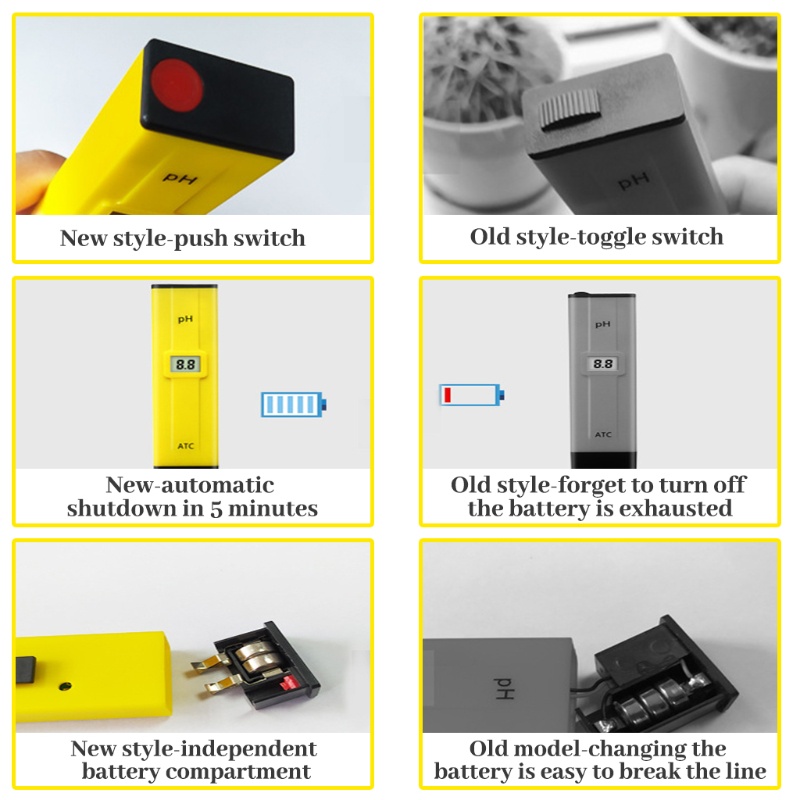 pH

New style-push switch

pH

Old style-toggle switch

pH

8.8

ATC

New-automatic shutdown in 5 minutes

pH

8.8

ATC

Old style-forget to turn off the battery is exhausted

New style-independent battery compartment

pH

Old model-changing the battery is easy to break the line