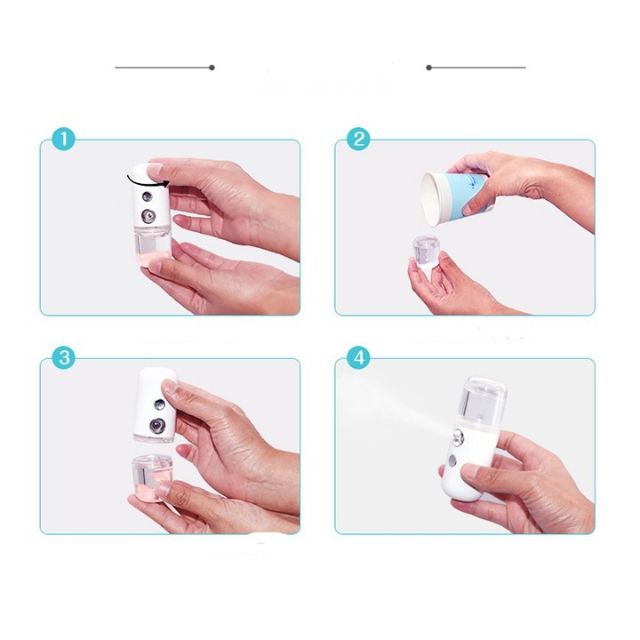 1

2

3

4