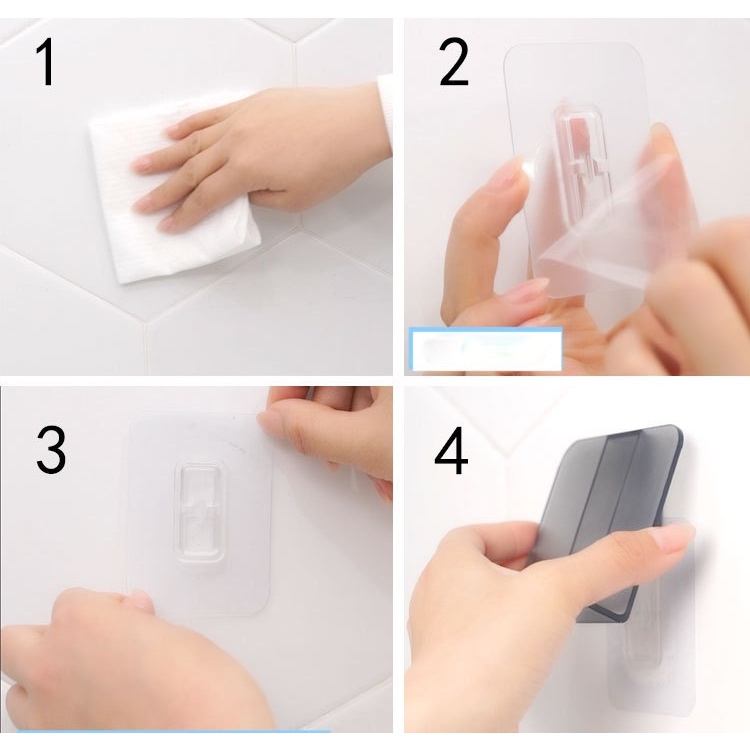 1

2

3

4