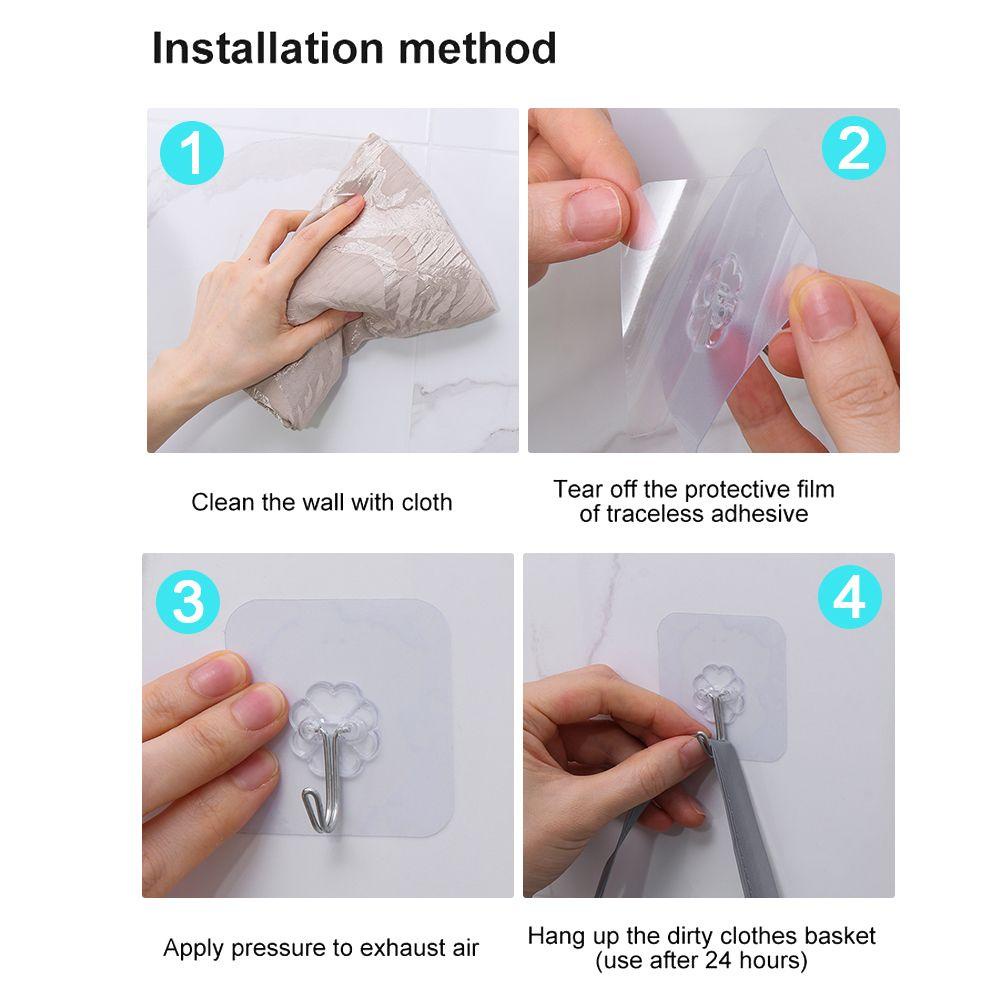 Installation method

1

Clean the wall with cloth

2

Tear off the protective film of traceless adhesive

3

Apply pressure to exhaust air

4

Hang up the dirty clothes basket (use after 24 hours)