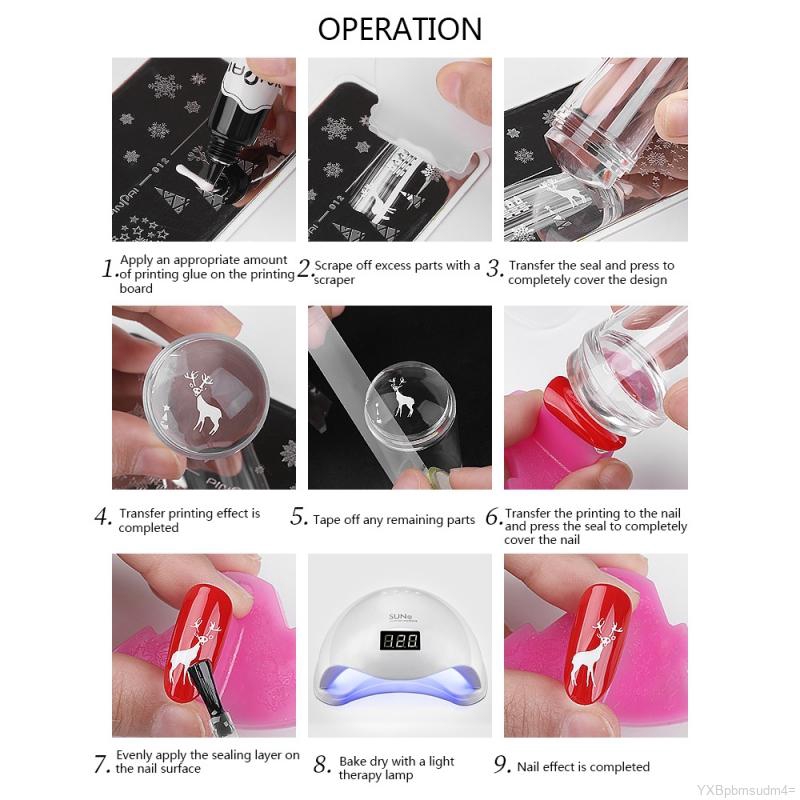 OPERATION

1. Apply an appropriate amount of printing glue on the printing board

2. Scrape off excess parts with a scraper

3. Transfer the seal and press to completely cover the design

4. Transfer printing effect is completed

5. Tape off any remaining parts

6. Transfer the printing to the nail and press the seal to completely cover the nail

SUN5

7. Evenly apply the sealing layer on the nail surface

8. Bake dry with a light therapy lamp

9. Nail effect is completed

YXBpbmsudm4=